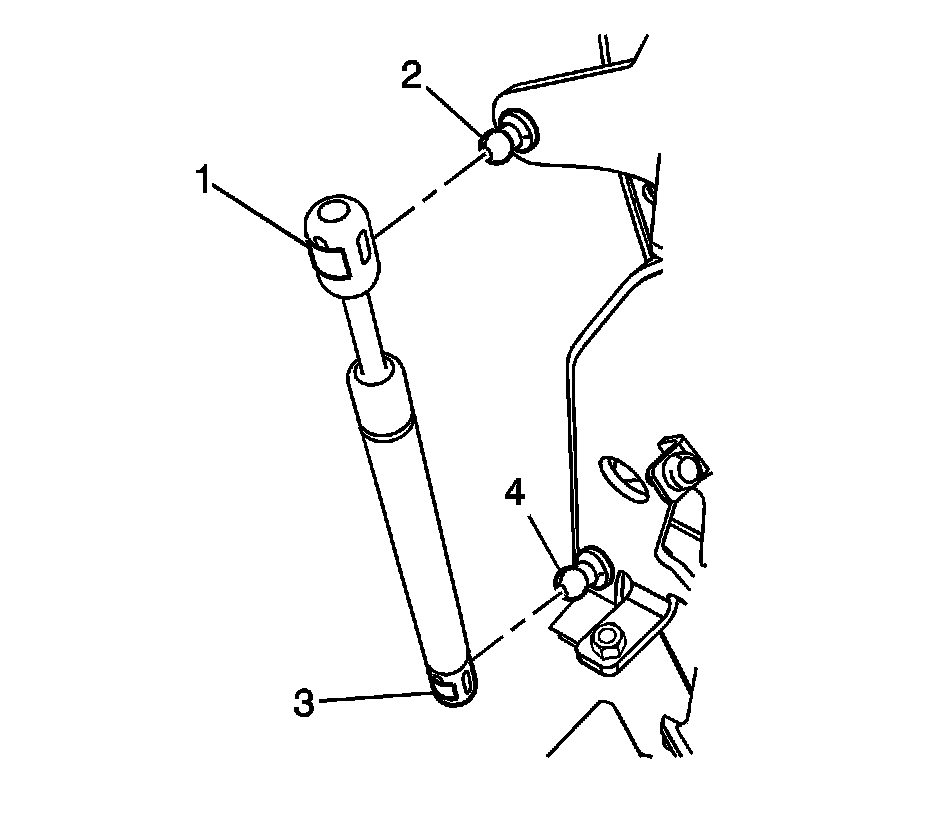 2
1
4
3