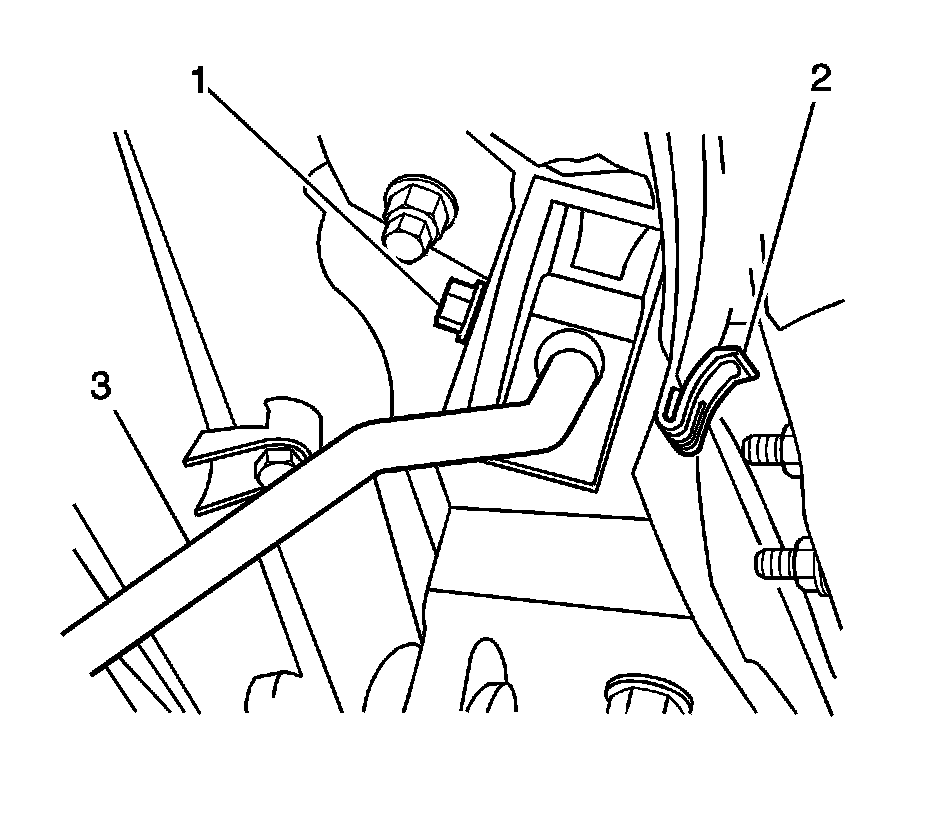 1
2
3