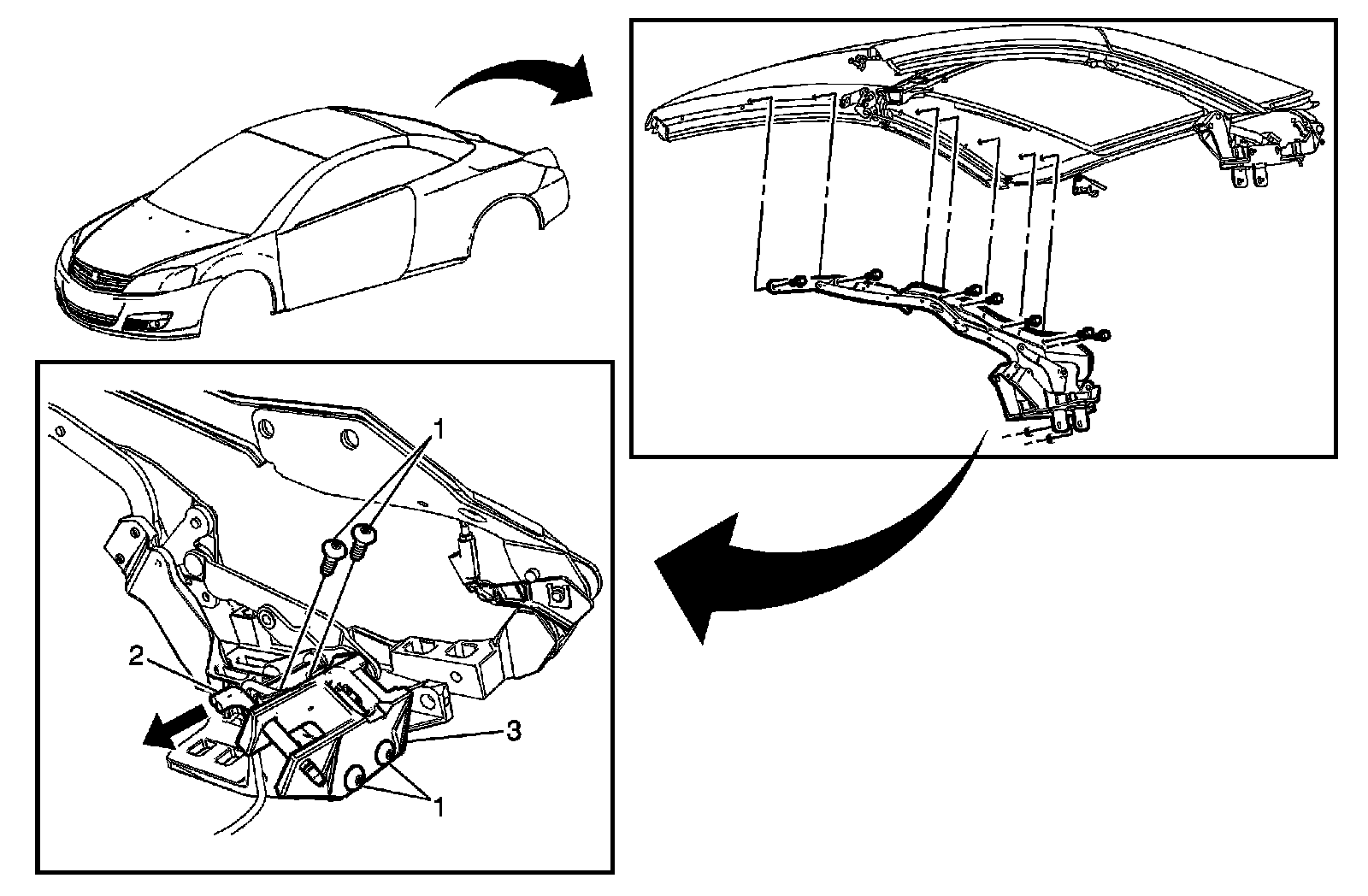 1
2
3
1