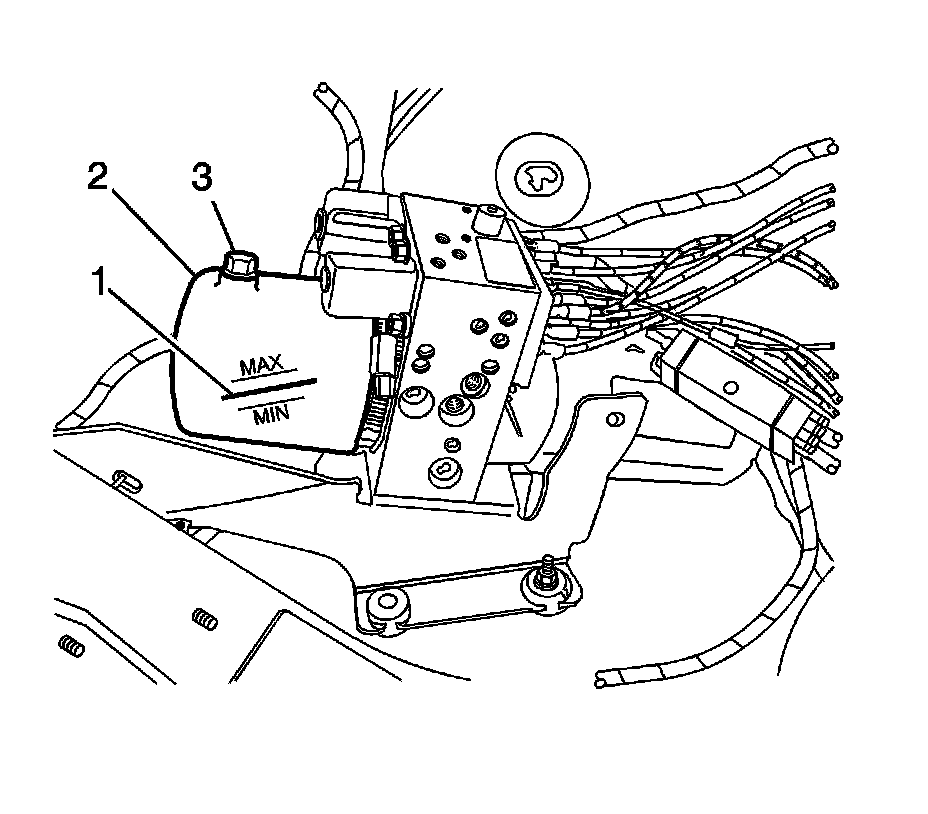 2
3
1
MAX
MIN