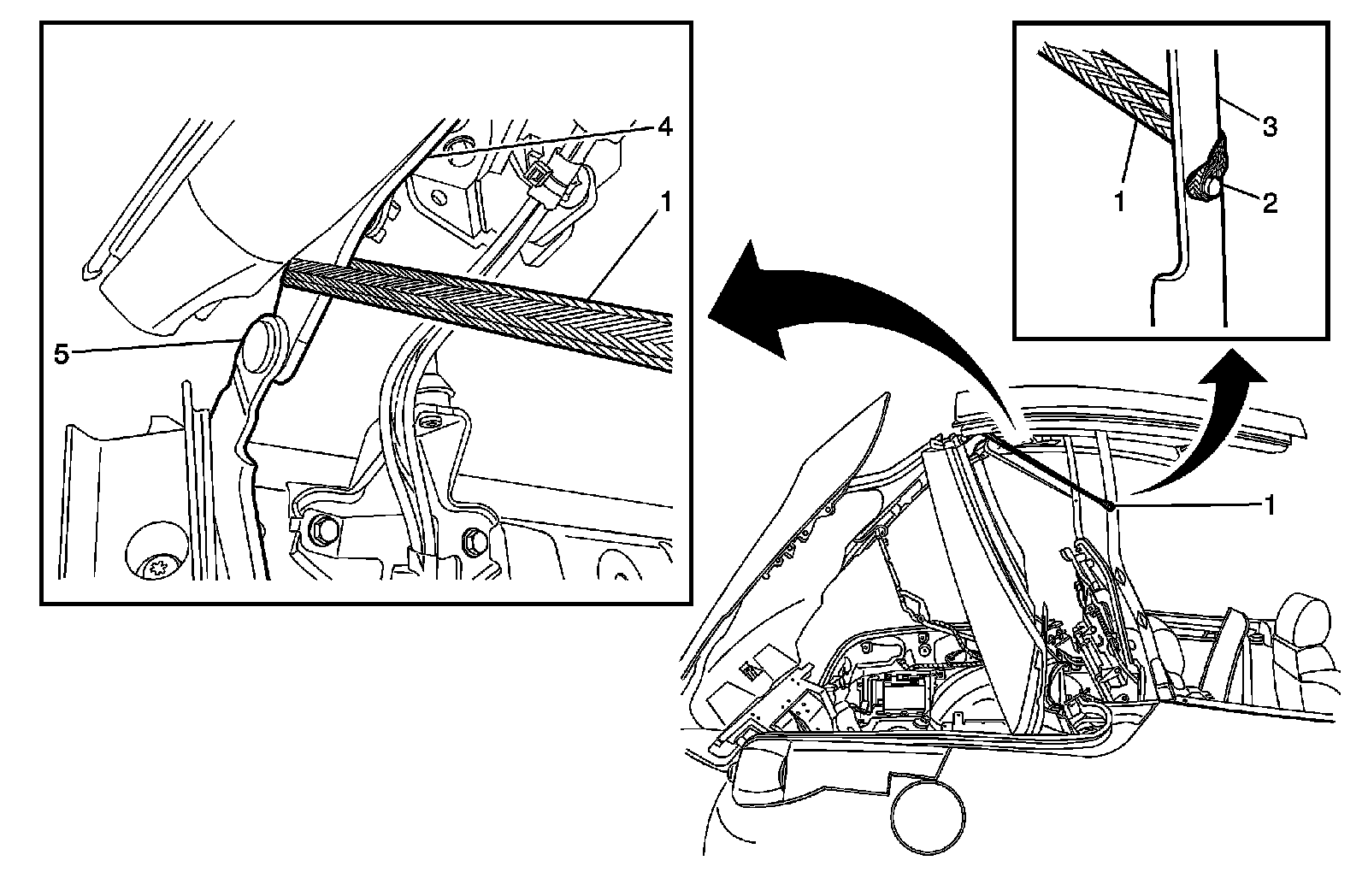 4
1
5
3
1
2
1