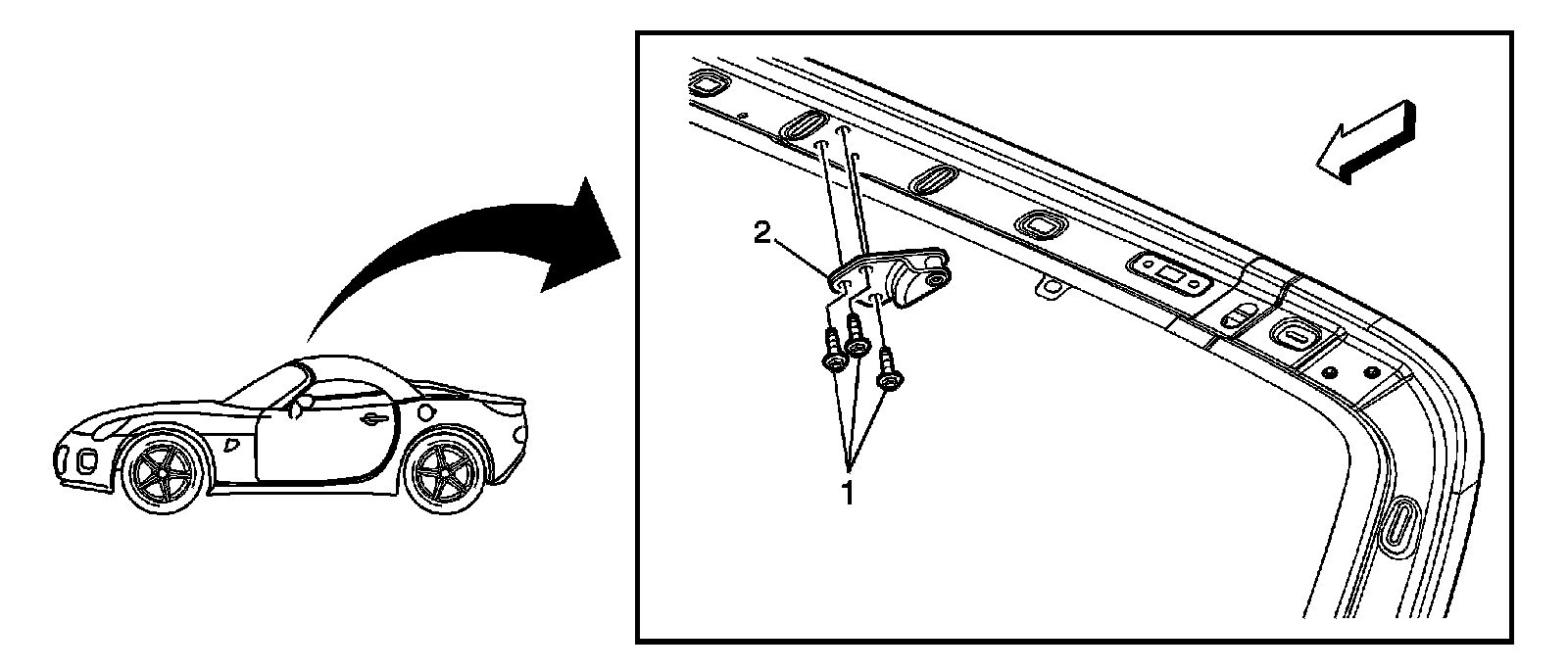 2

1