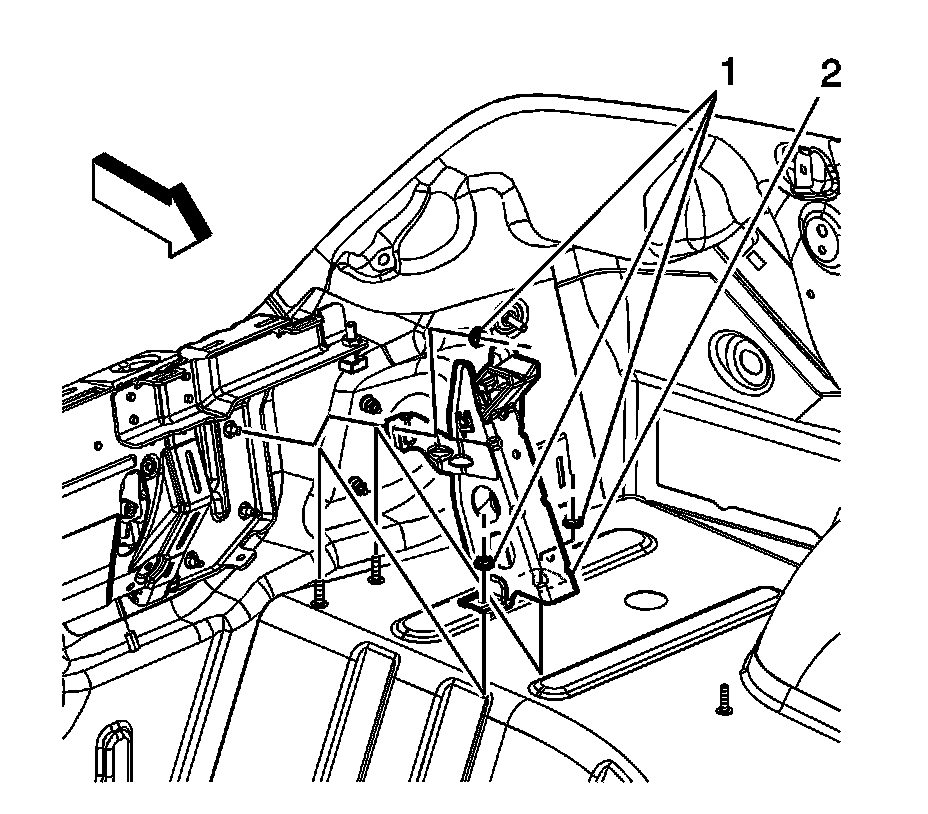 1
2