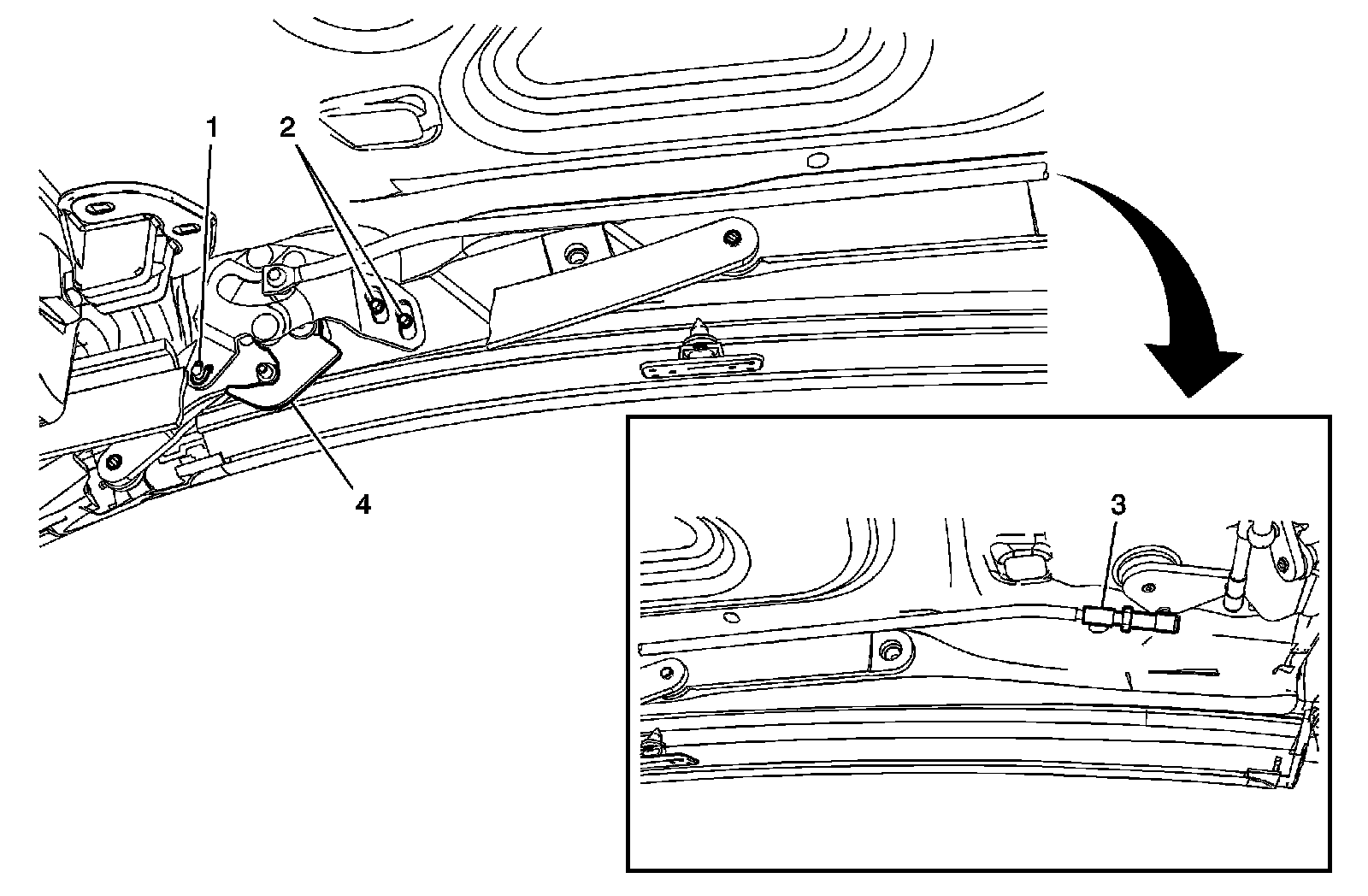 1
2
4
3