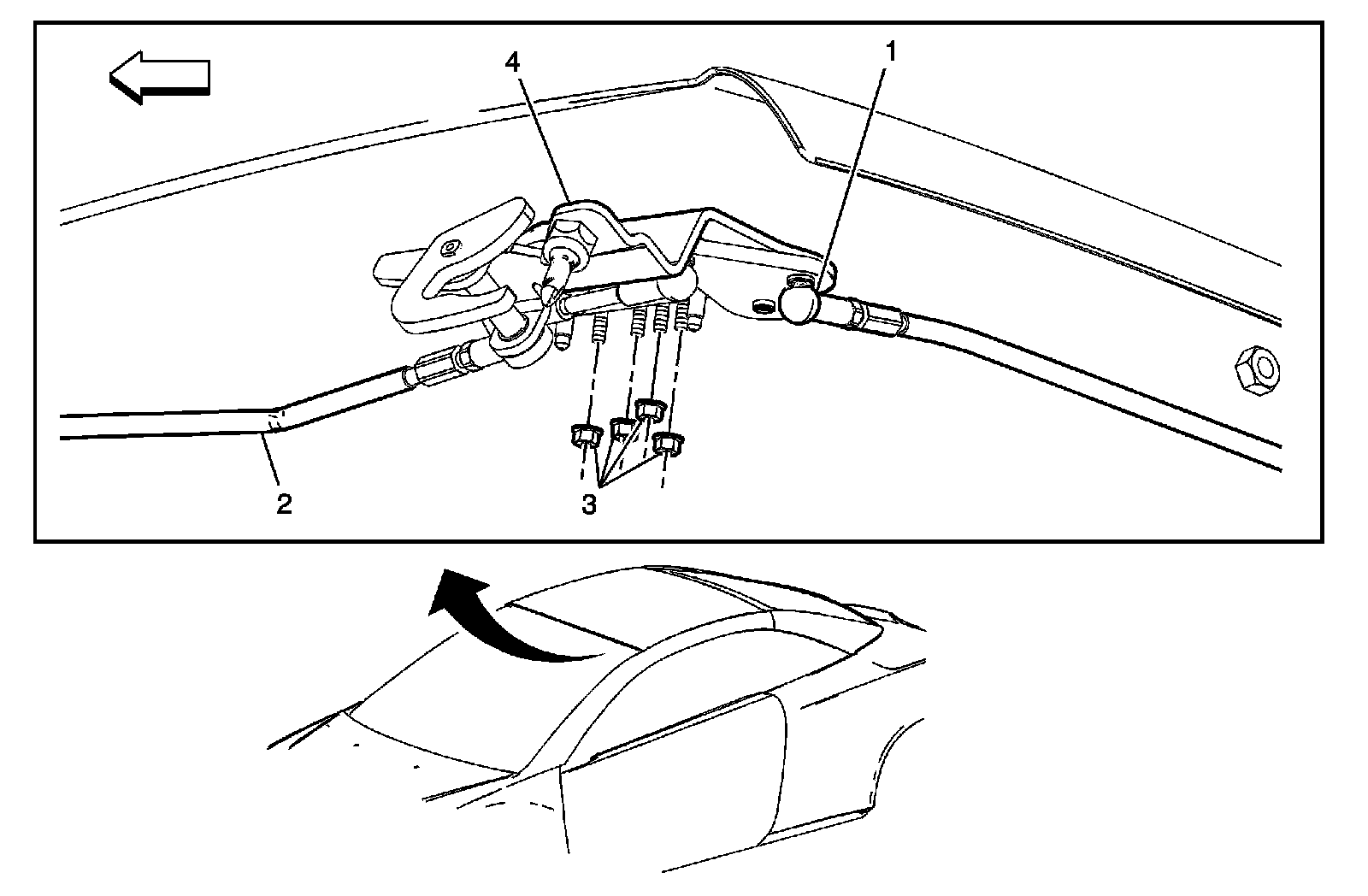 4
1
2
3