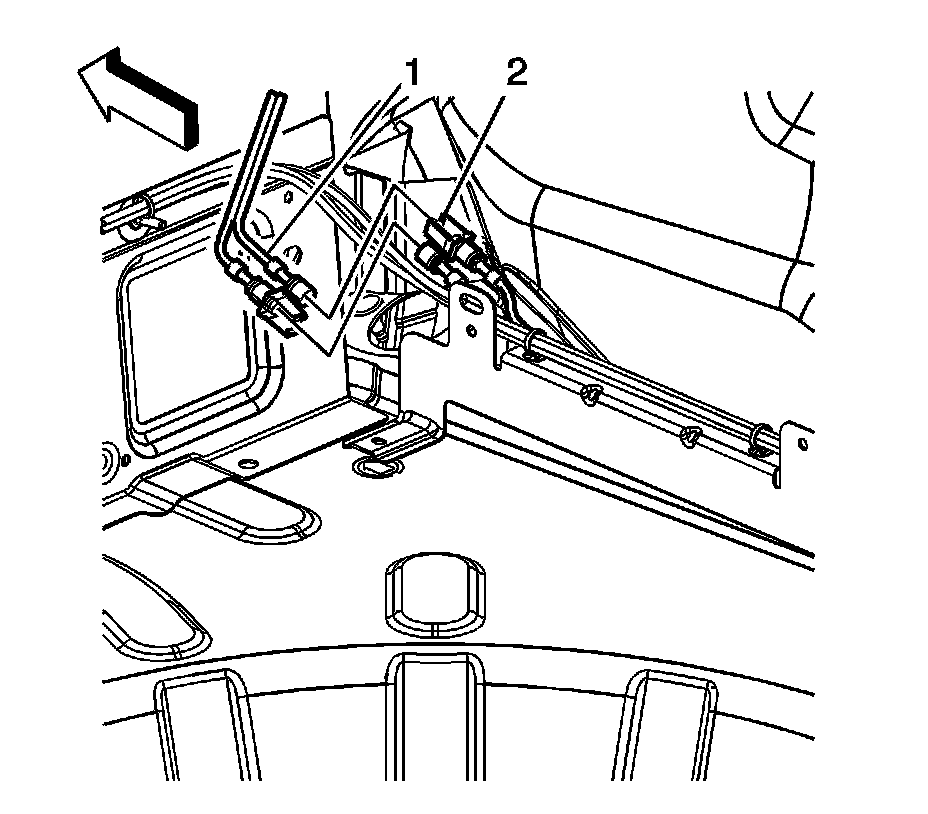 1
2