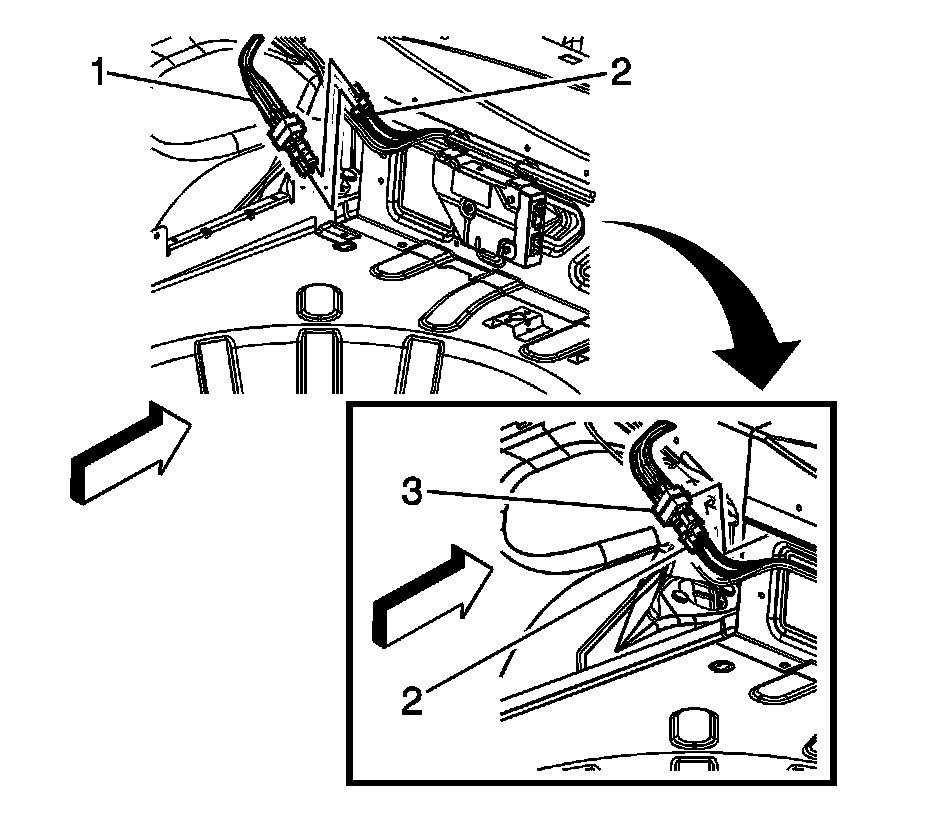 1
2
3
2