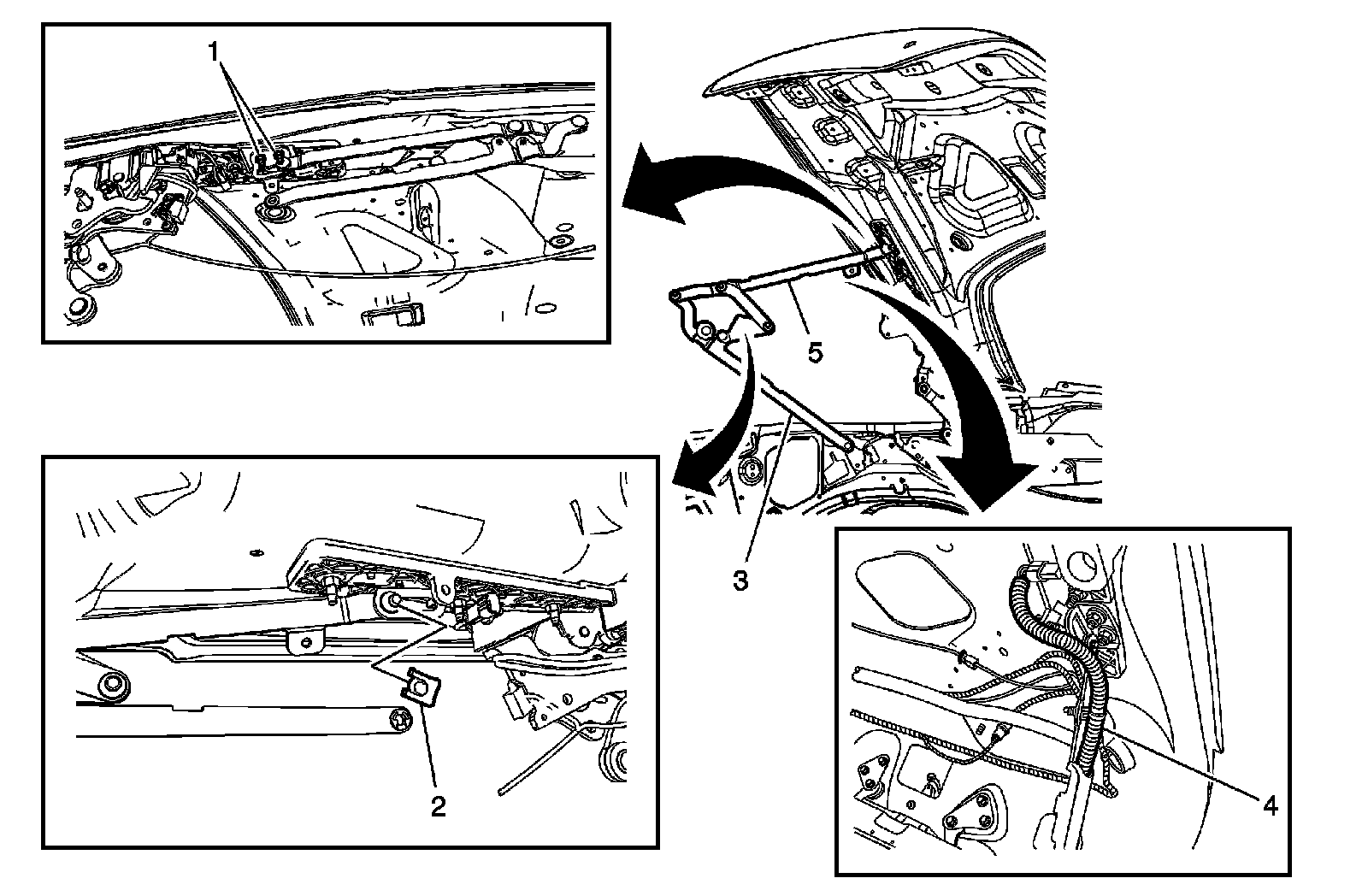 1

5

3

2

4