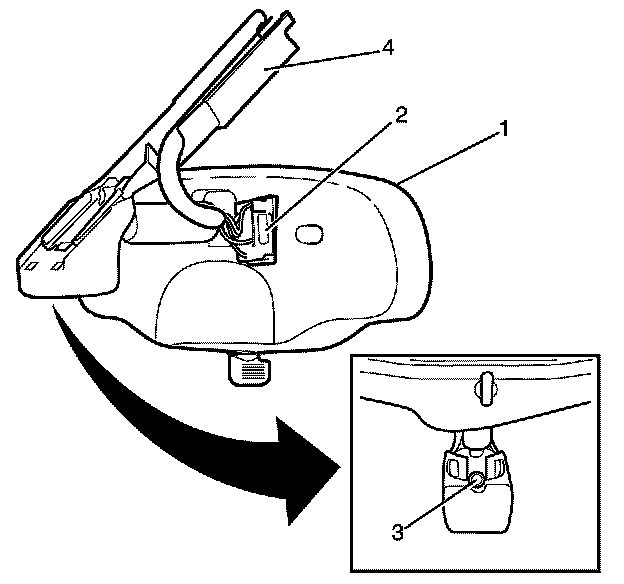 4
2
1
3