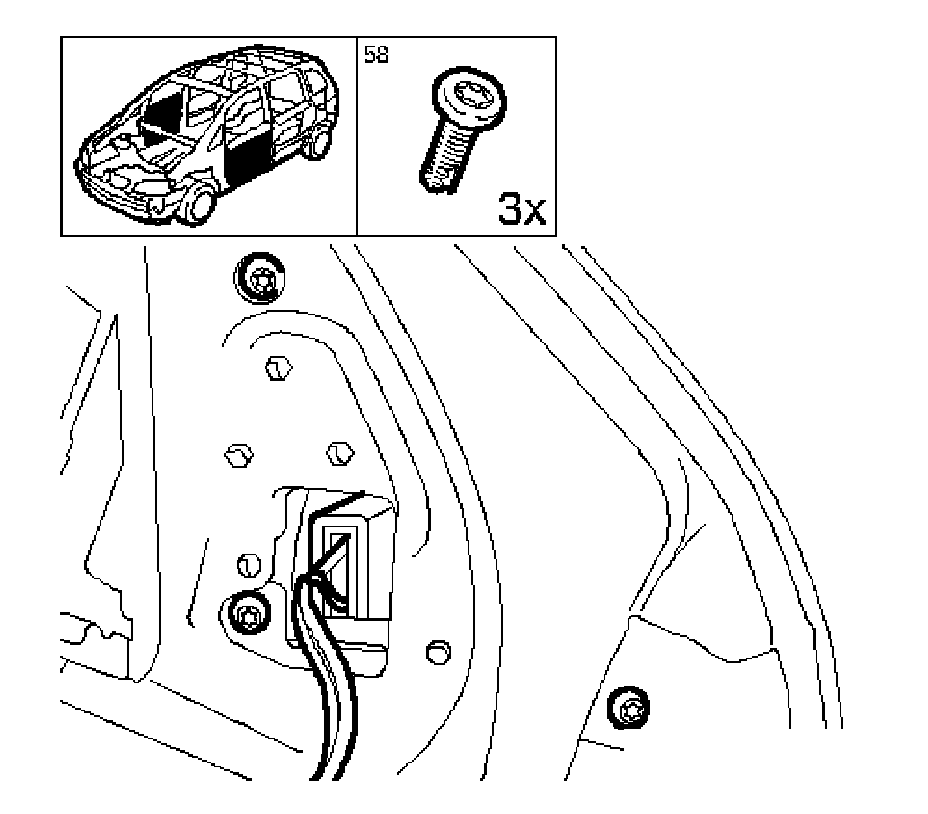 58

3x