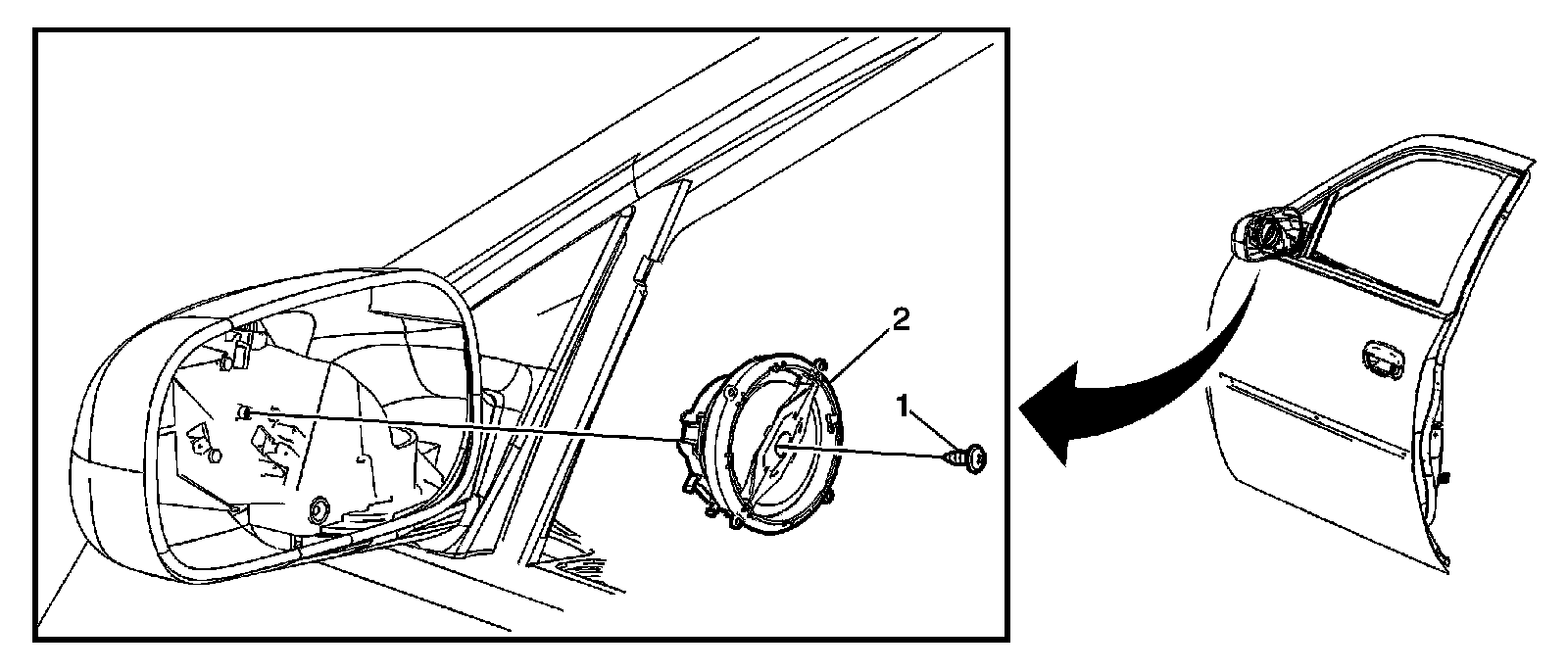 2
1