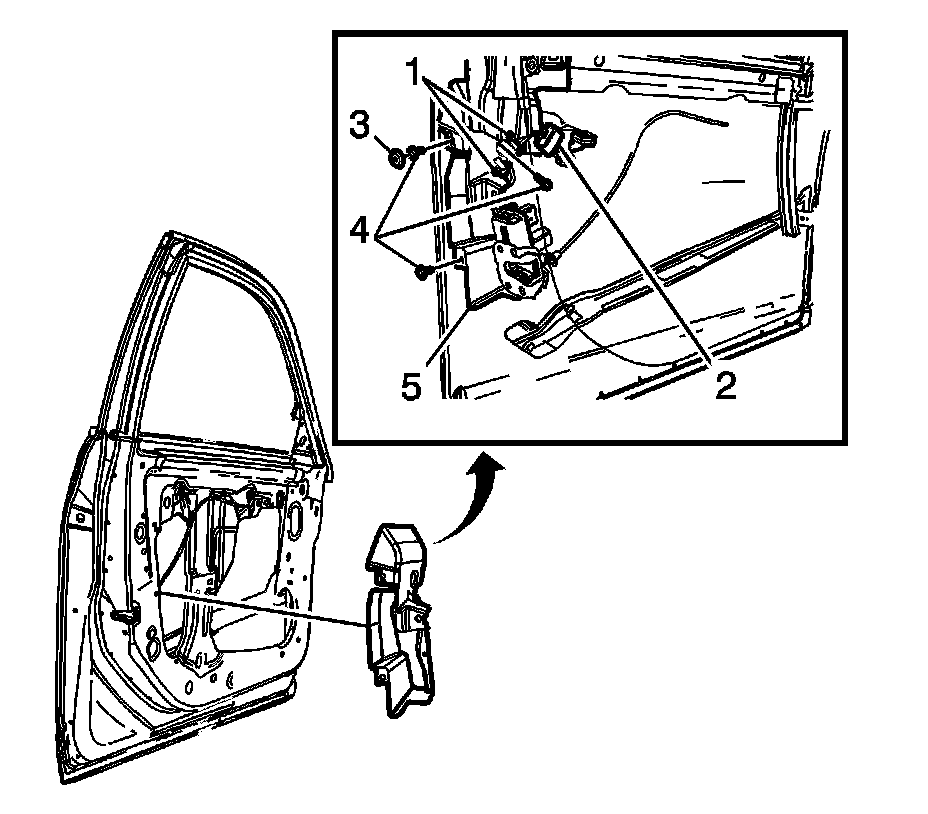 1
3
4
5
2