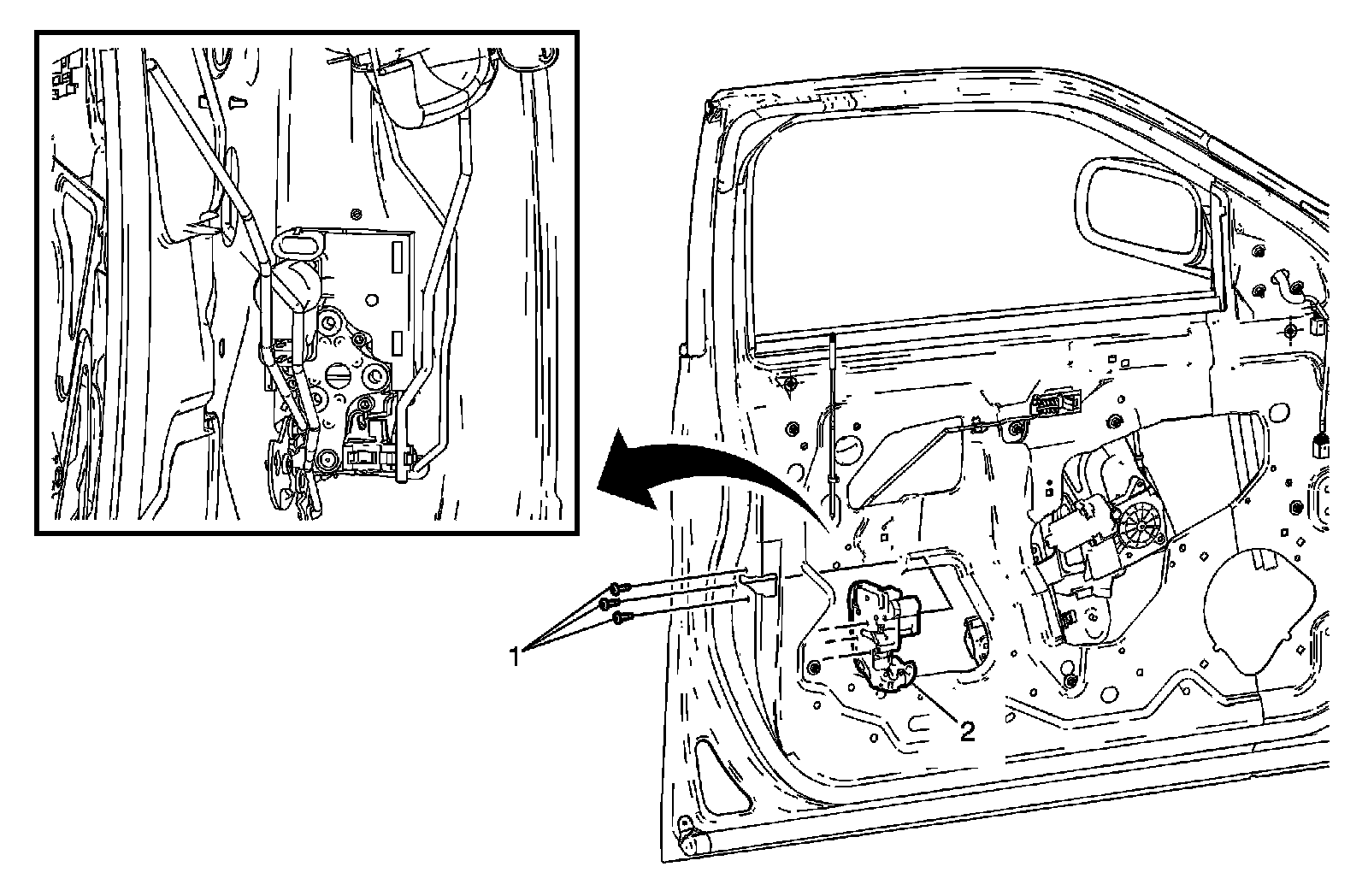 1
2