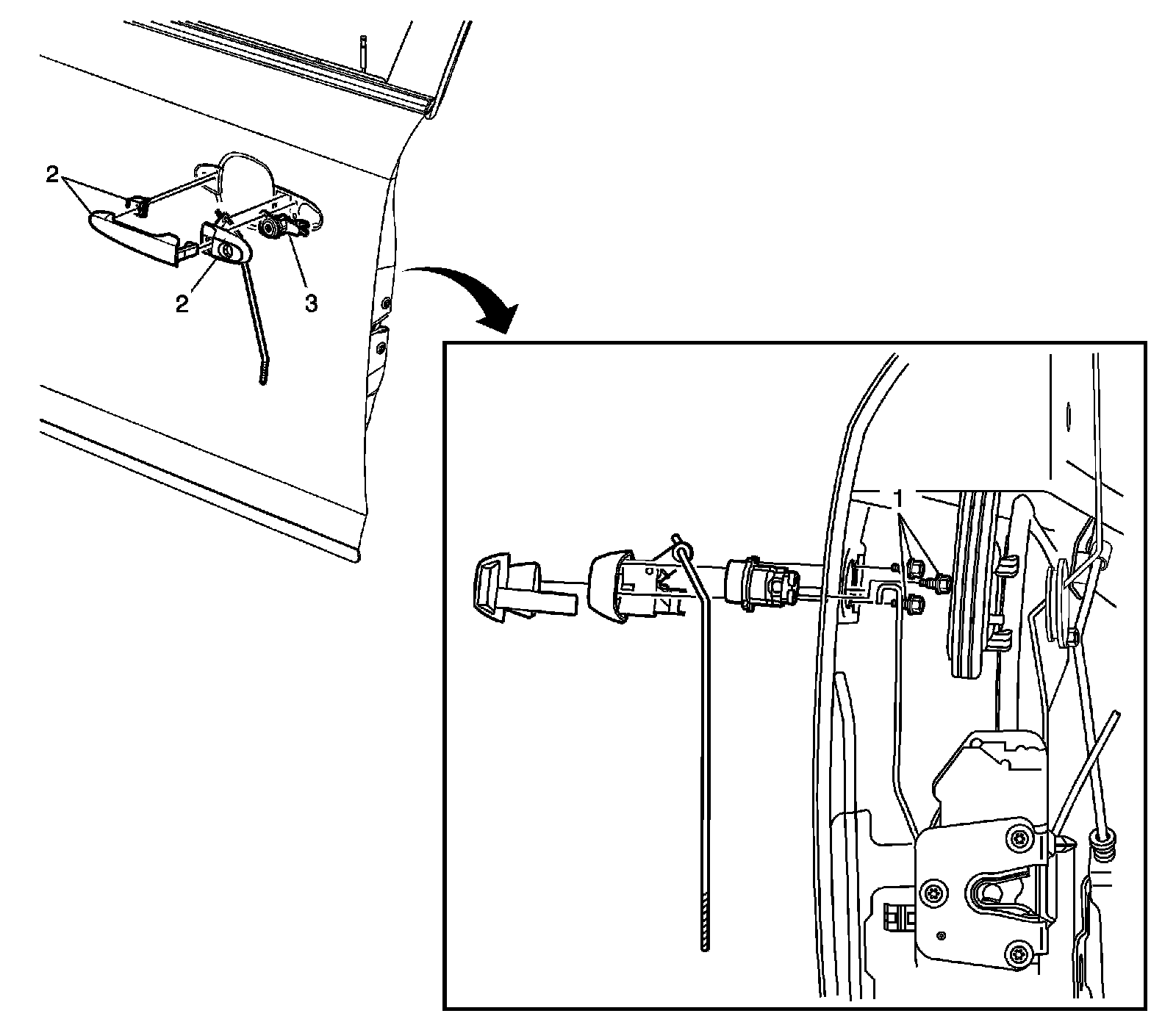 2
2
3
1