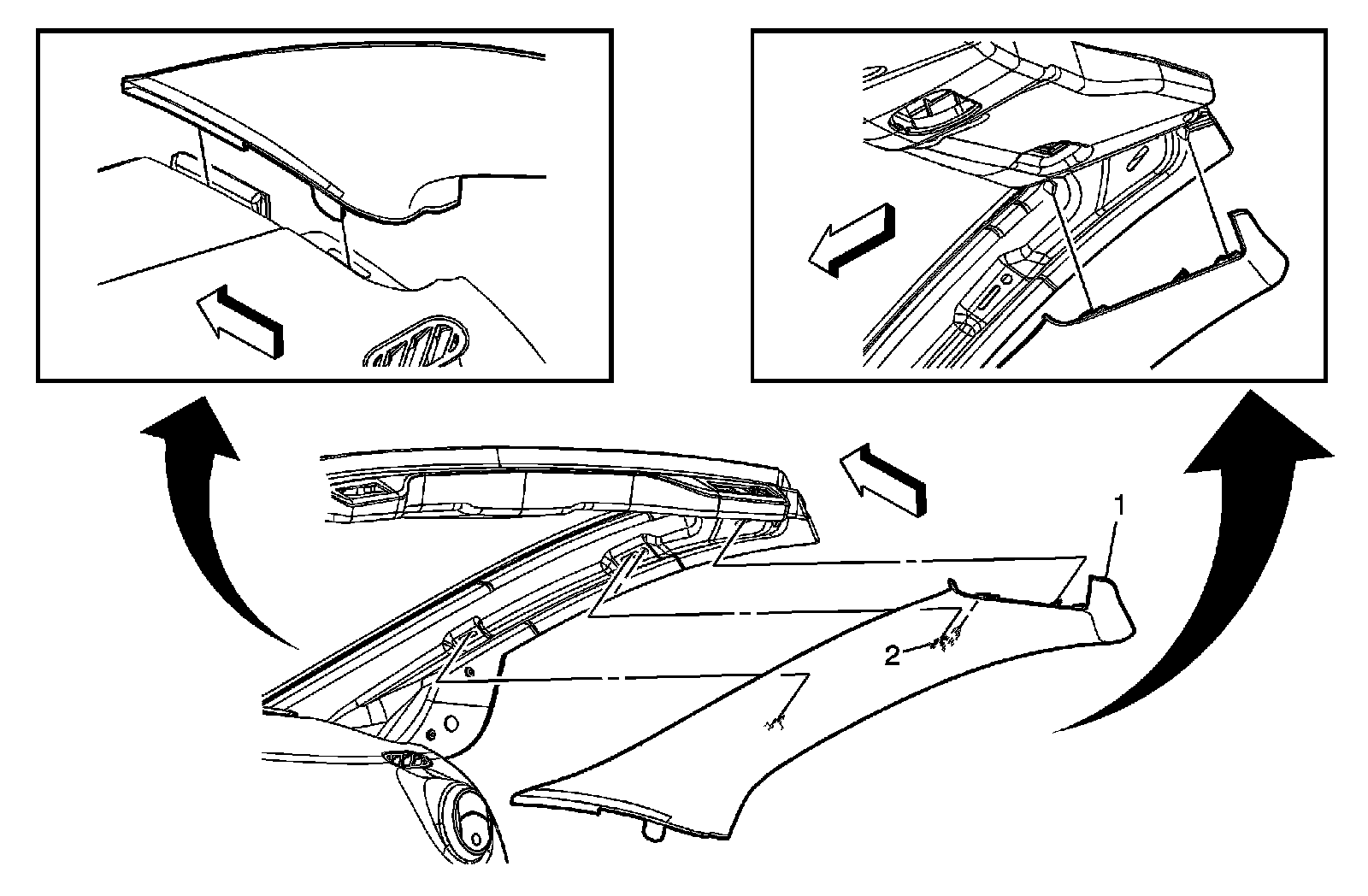 1
2