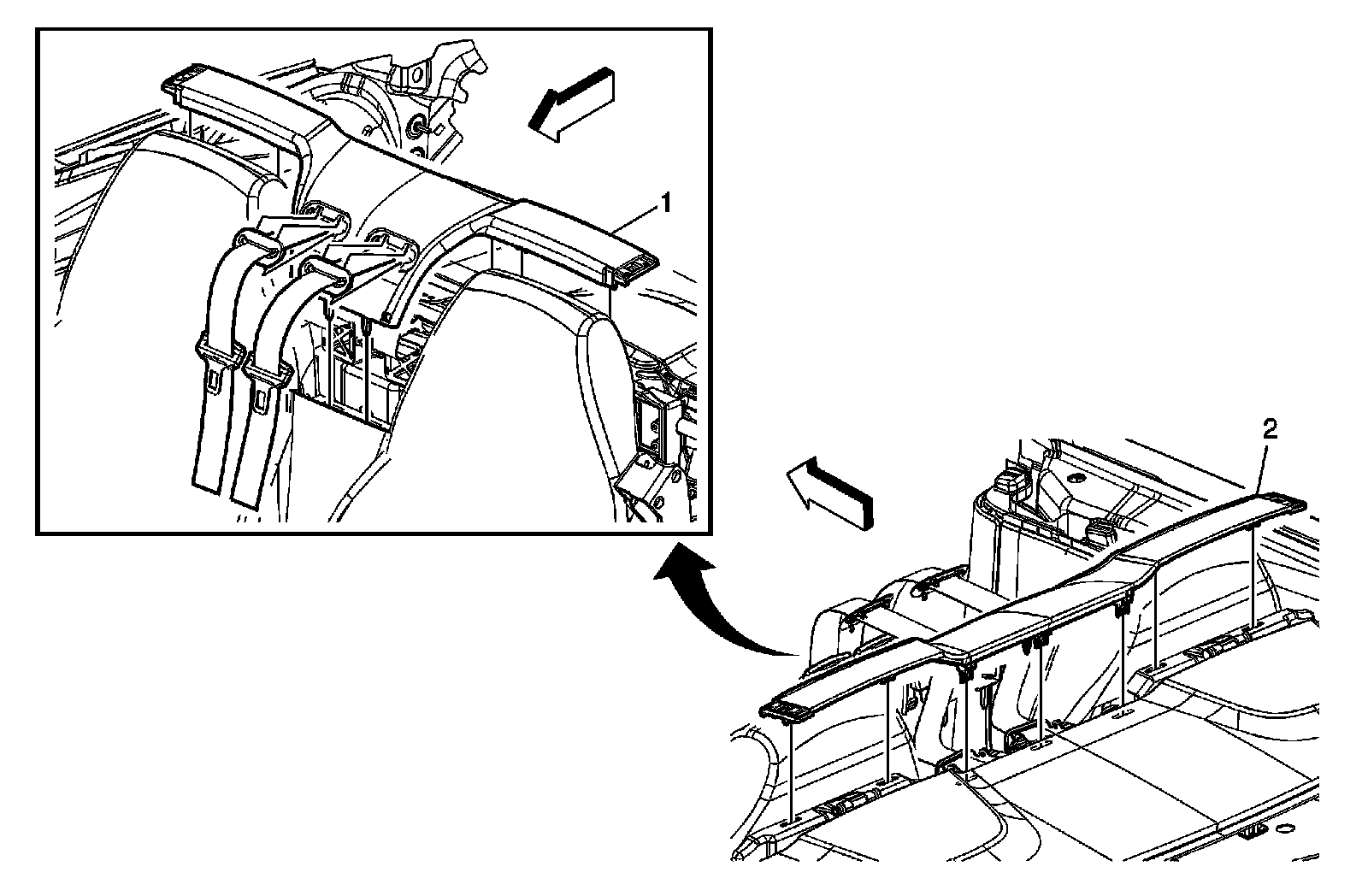 1

2