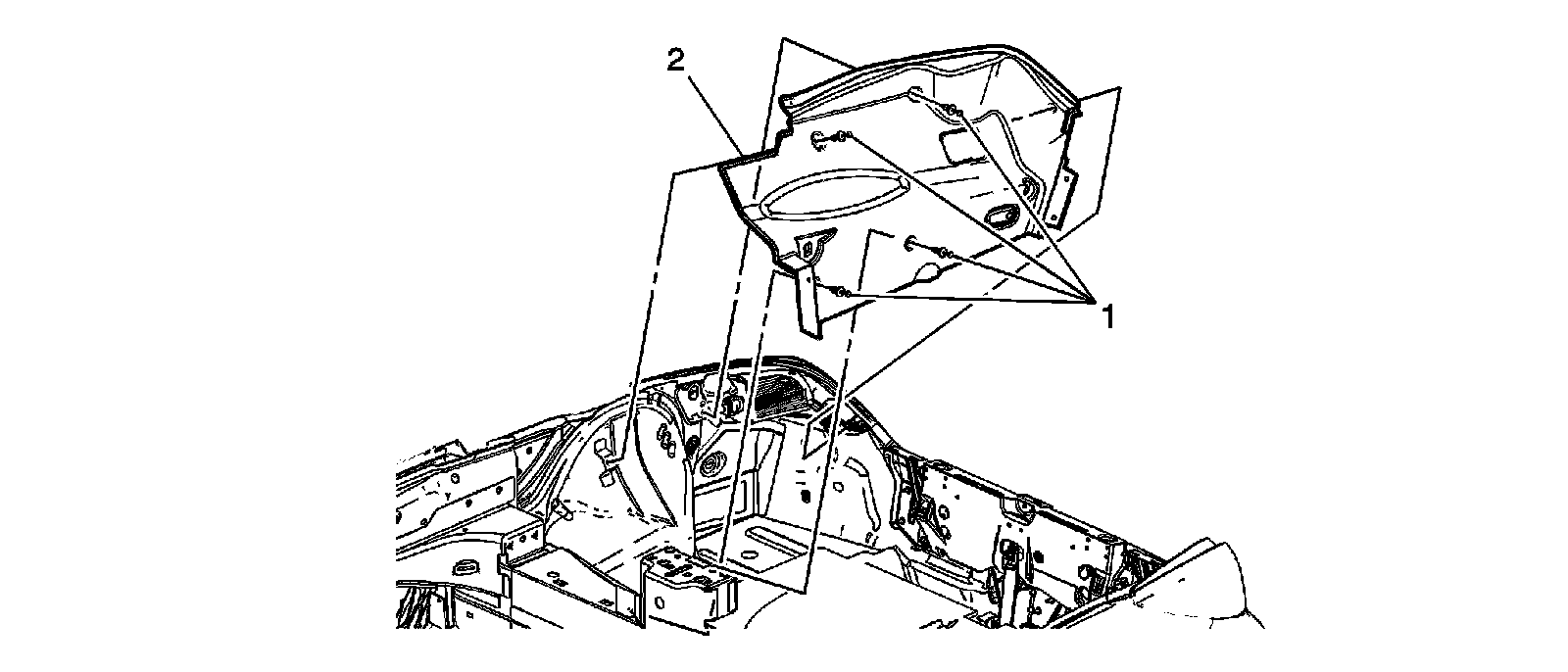 2

1