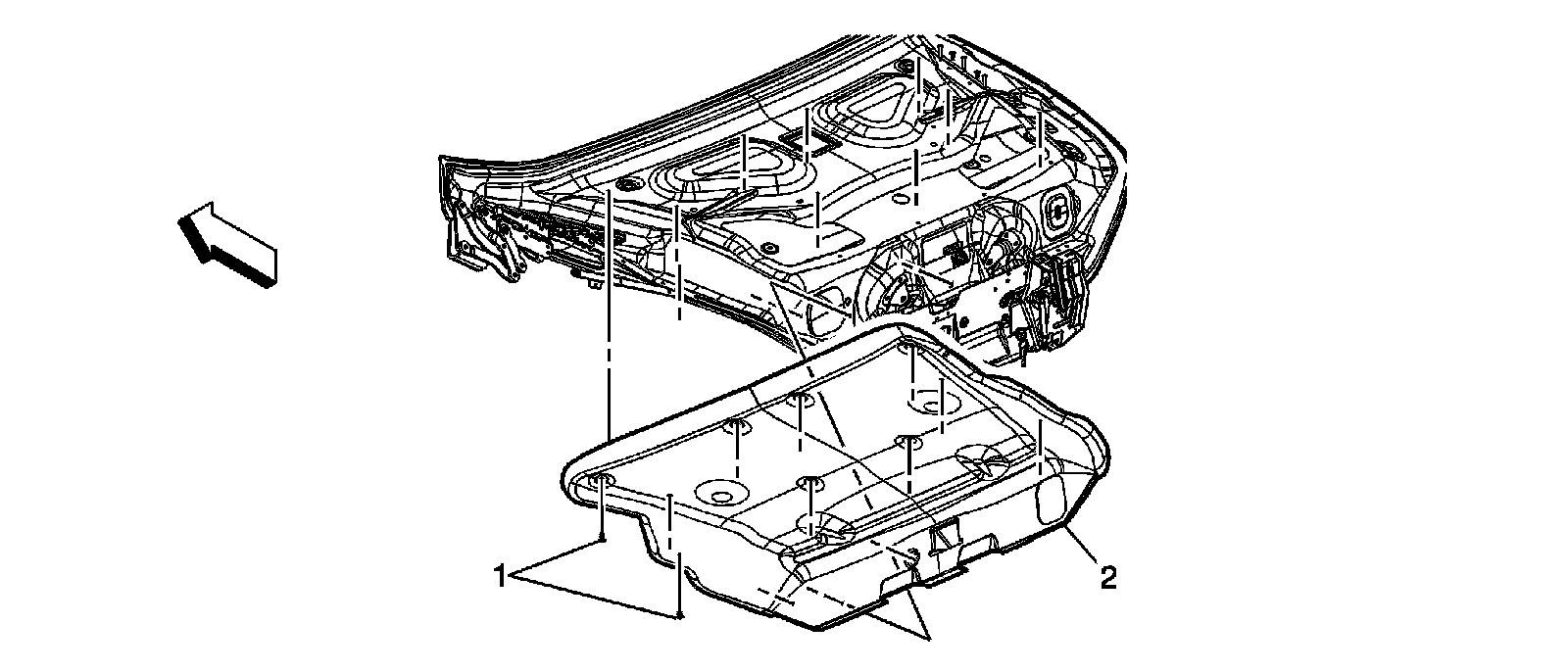 1
2