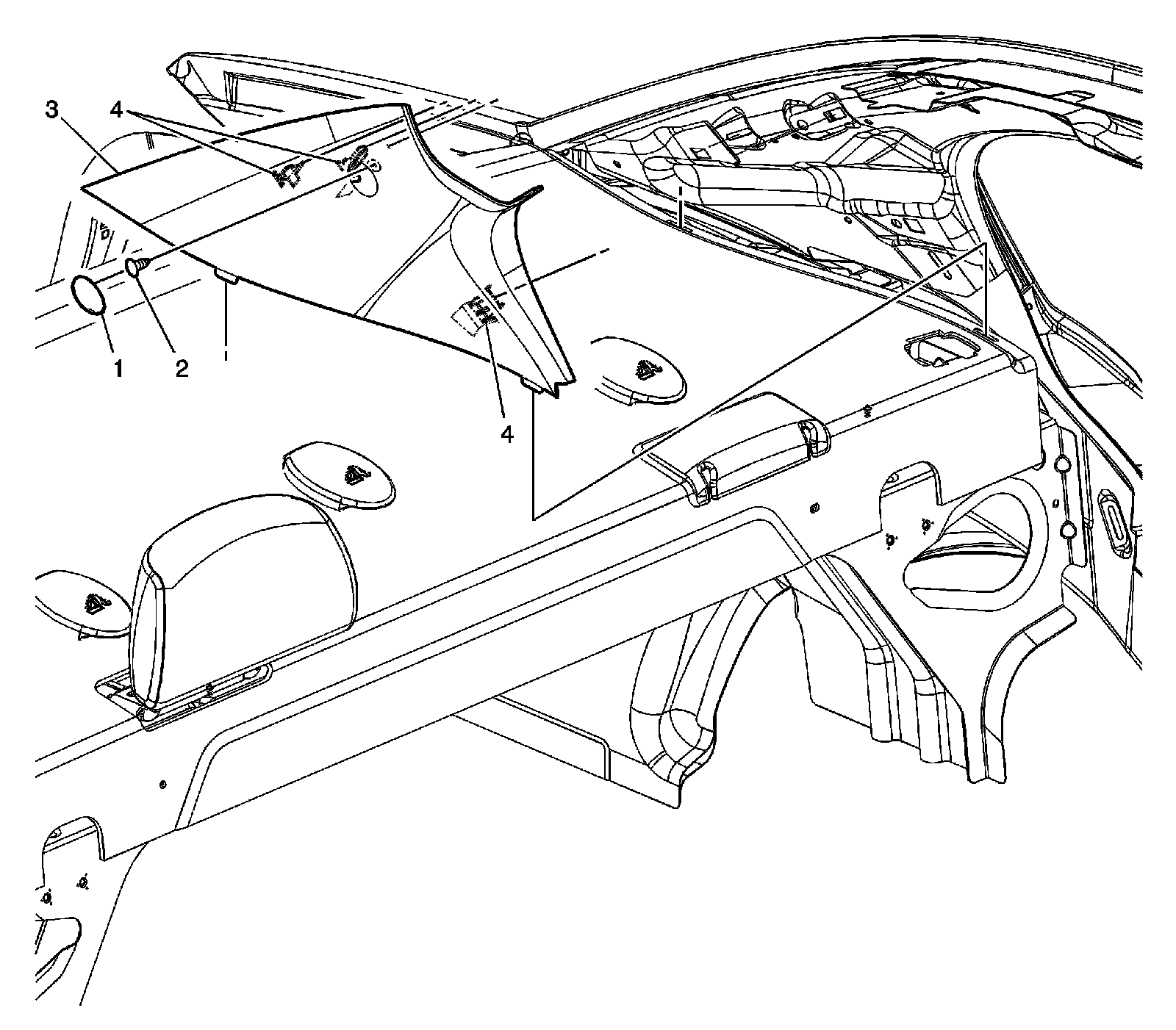 3
4
1
2
4