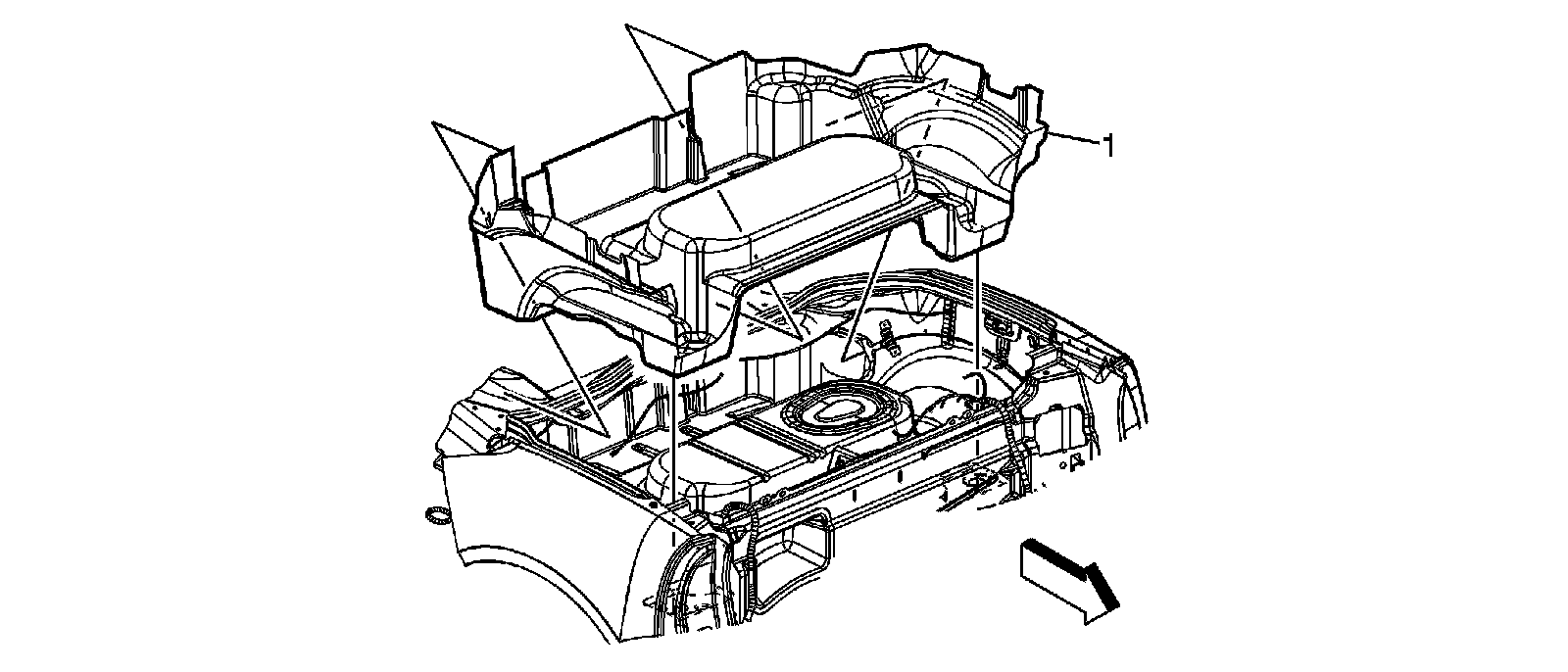 1