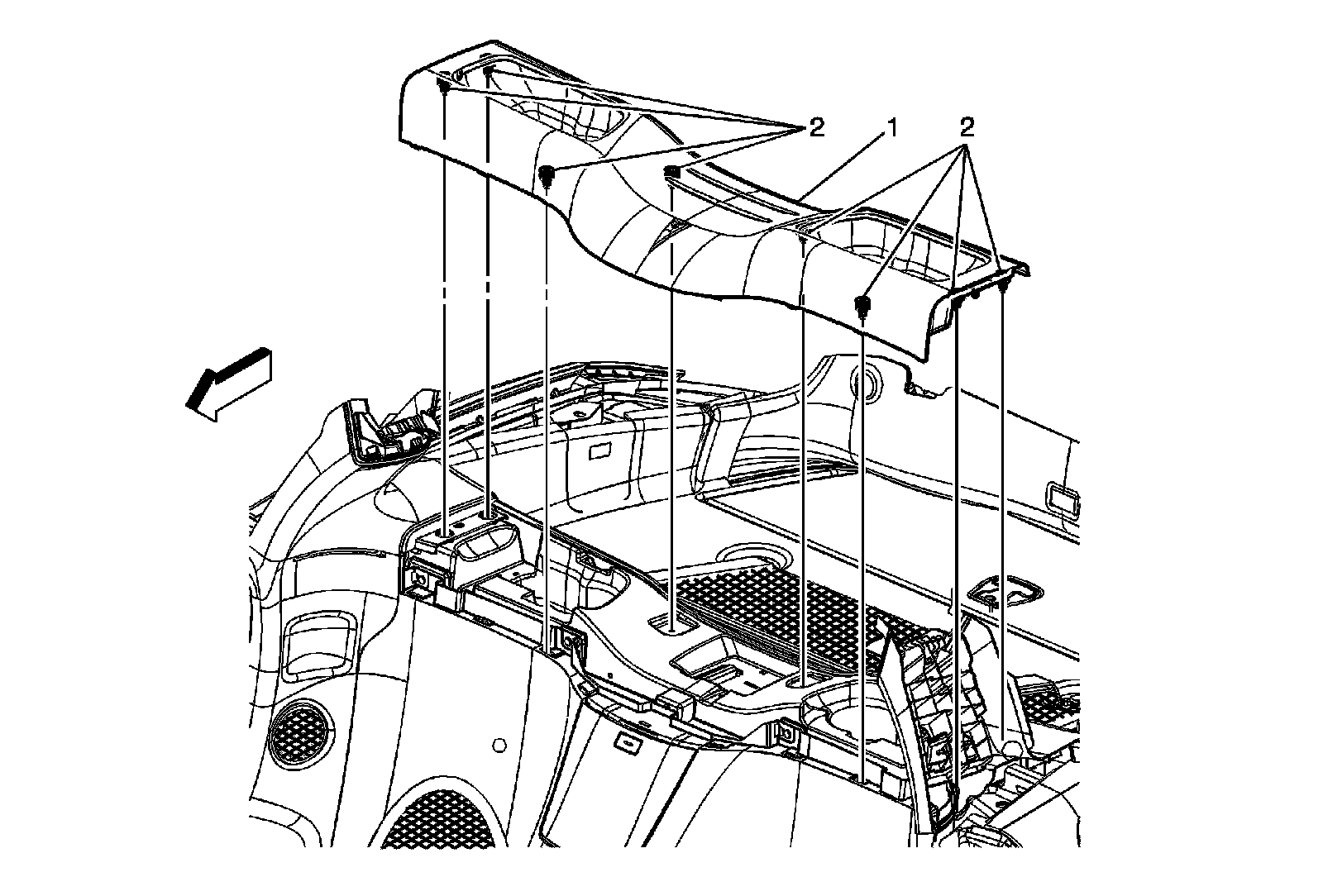 2
1
2