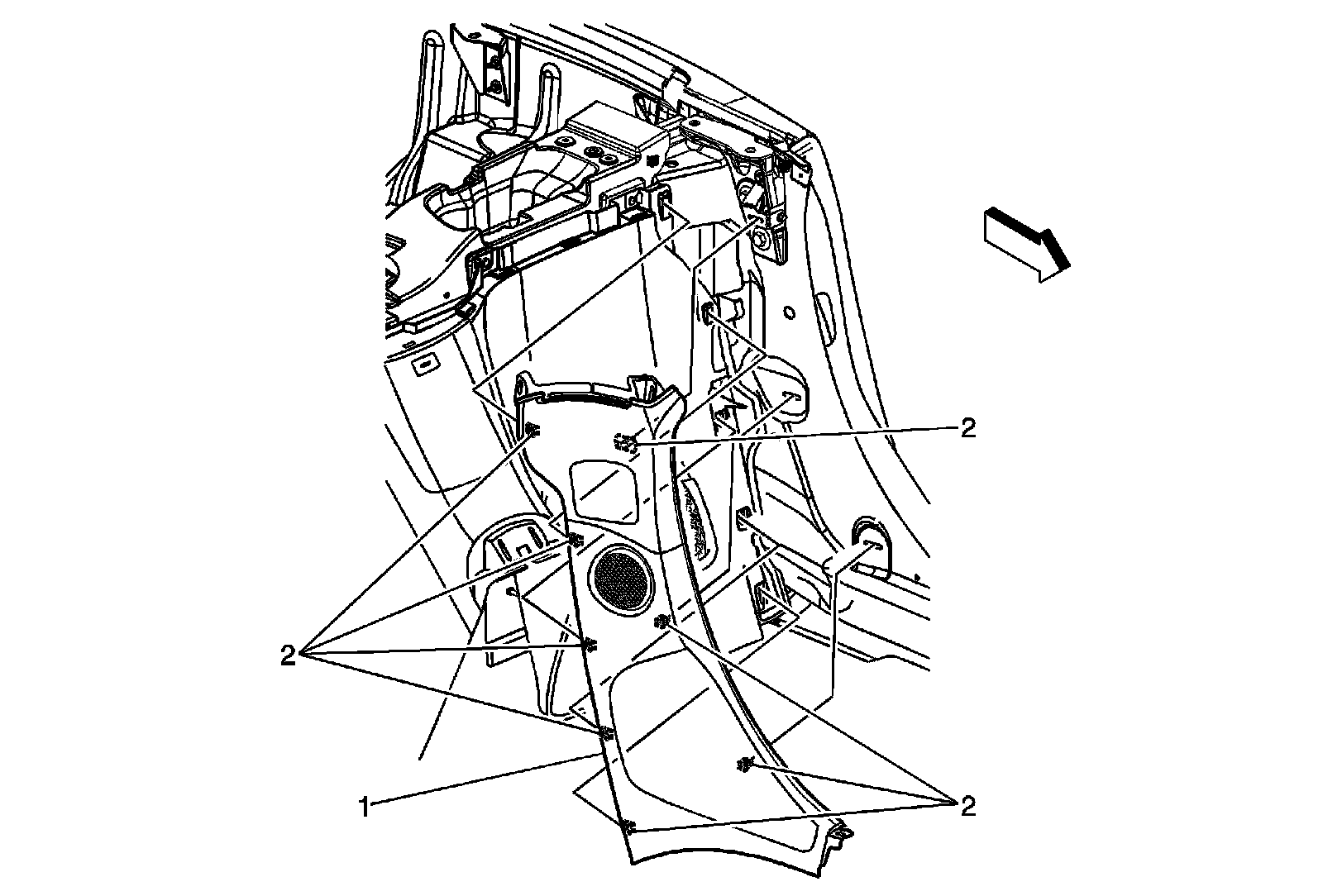 2

2

1

2