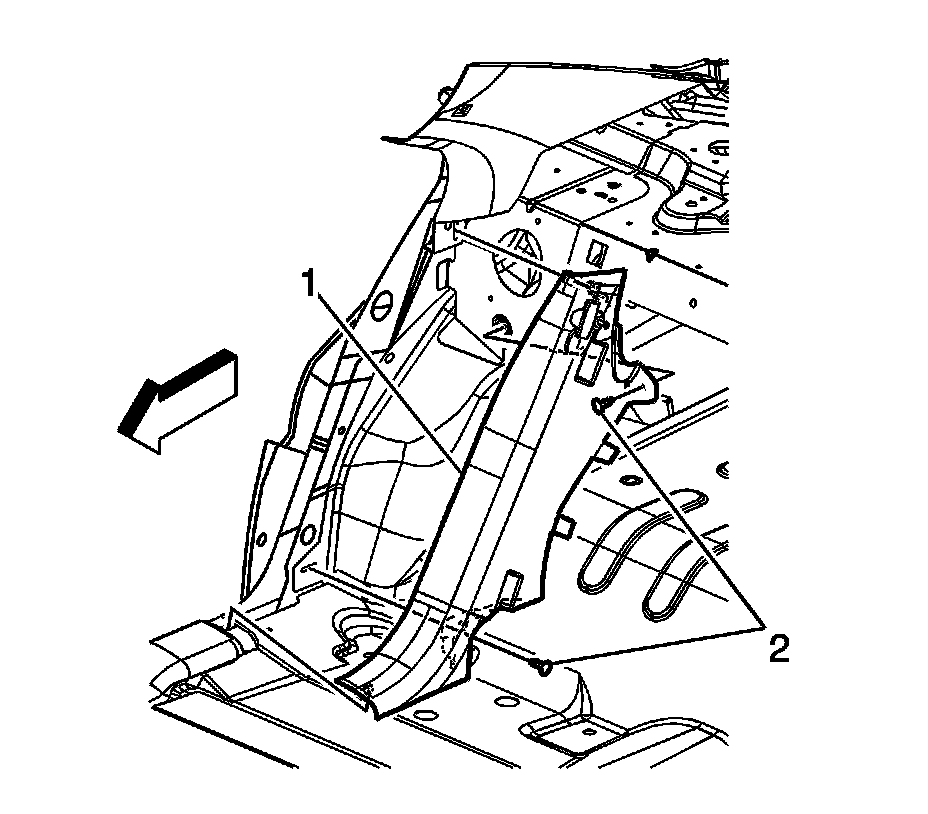 1
2