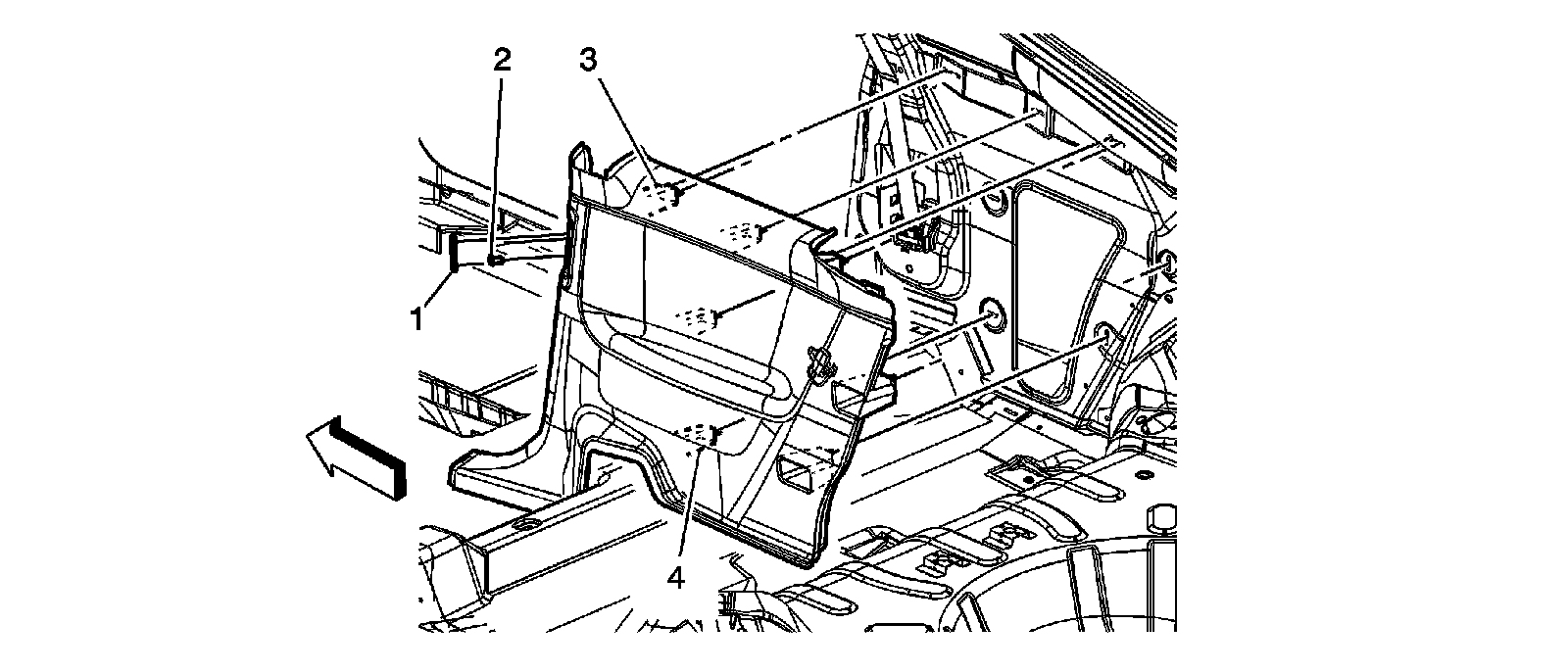 2
3
1
4