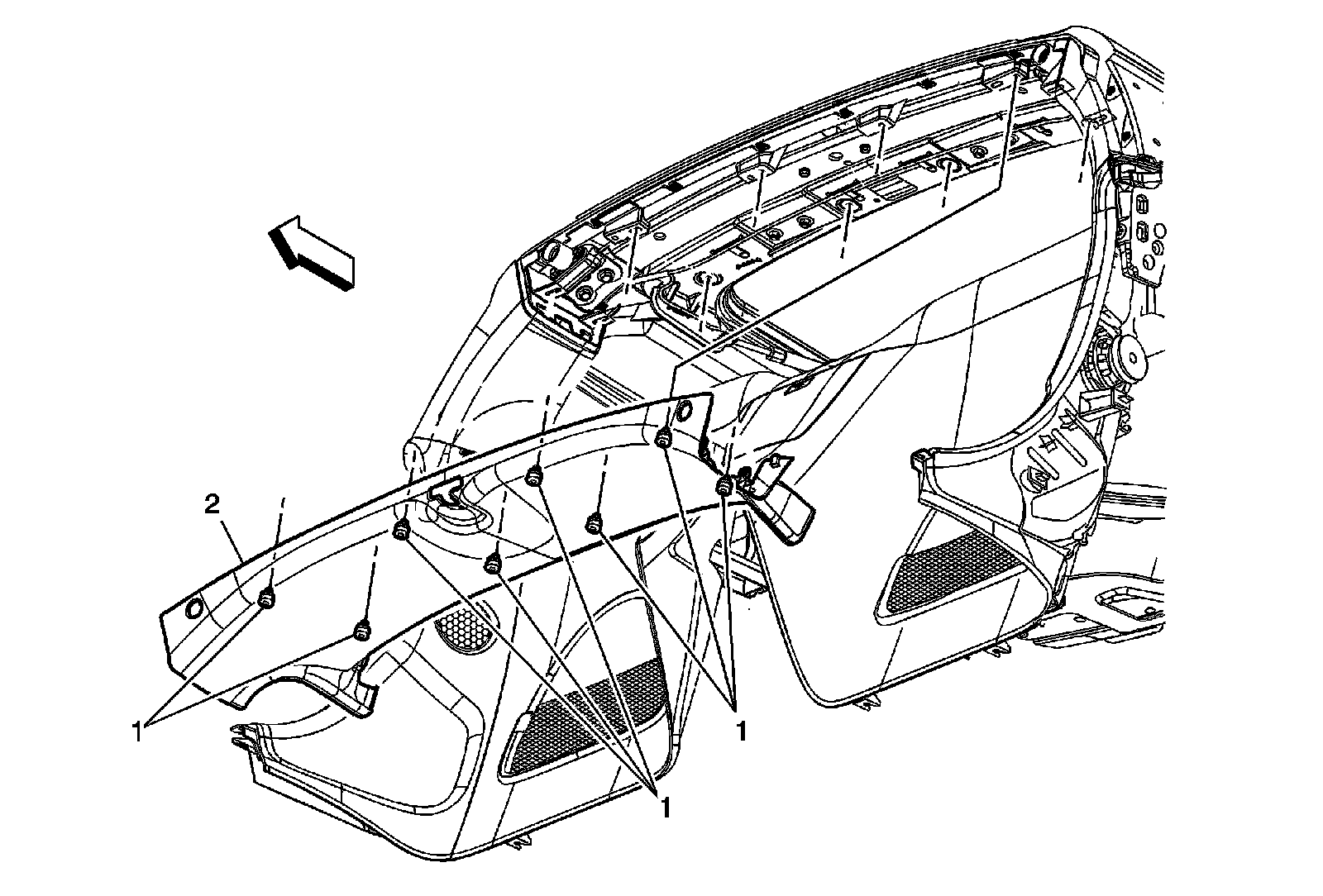 2
1
1
1