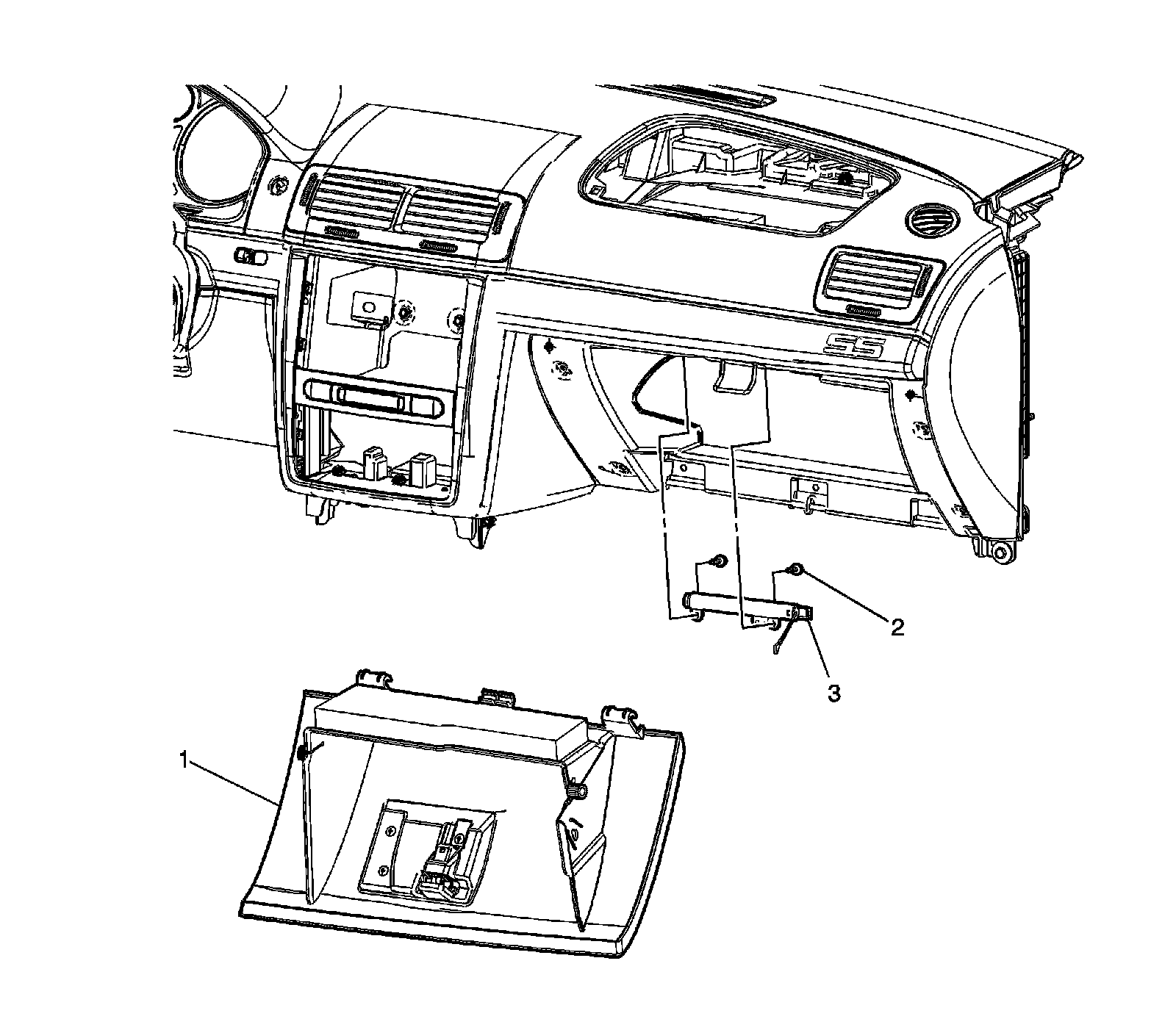 SS

2

3

1