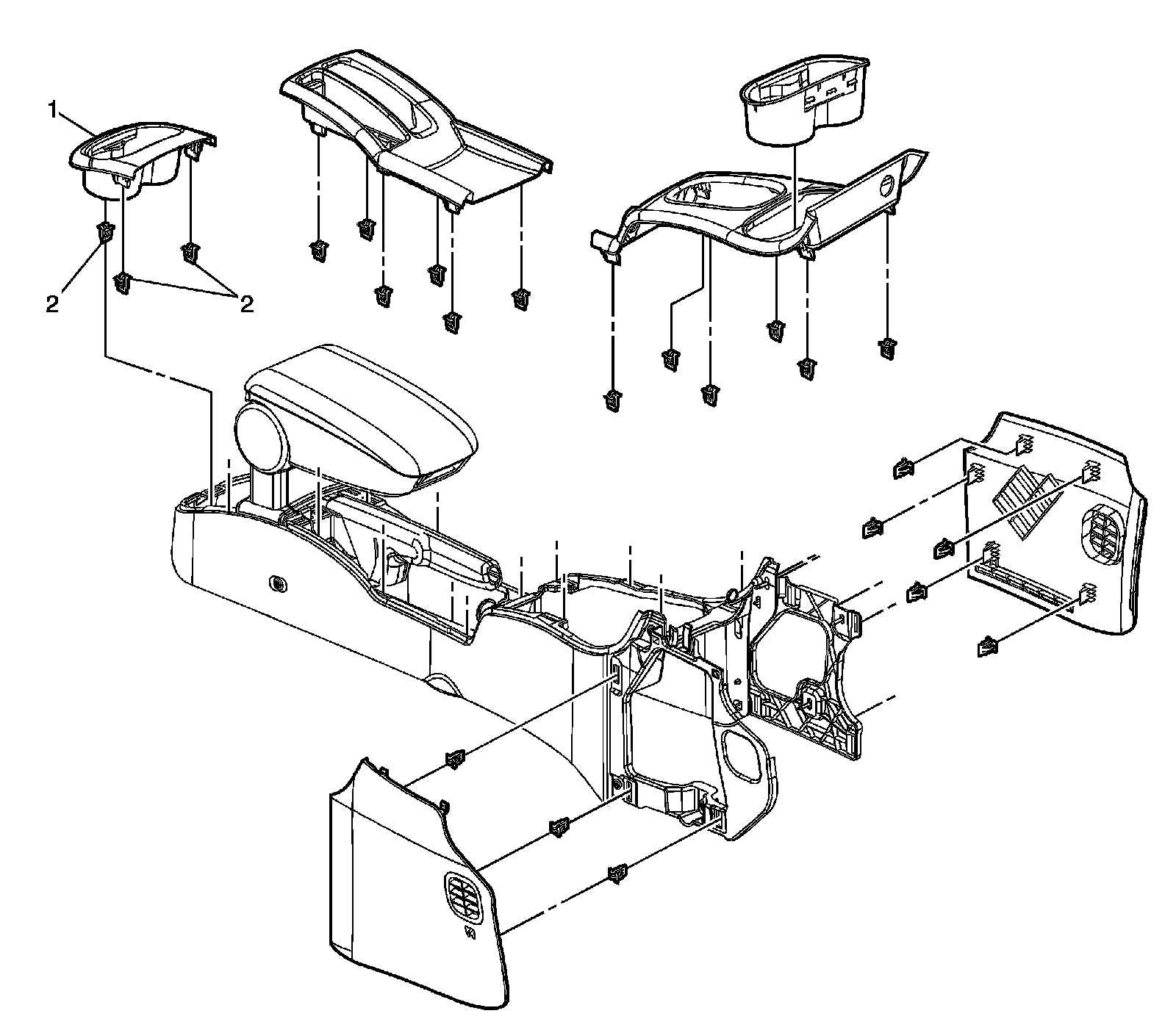 1

2

2