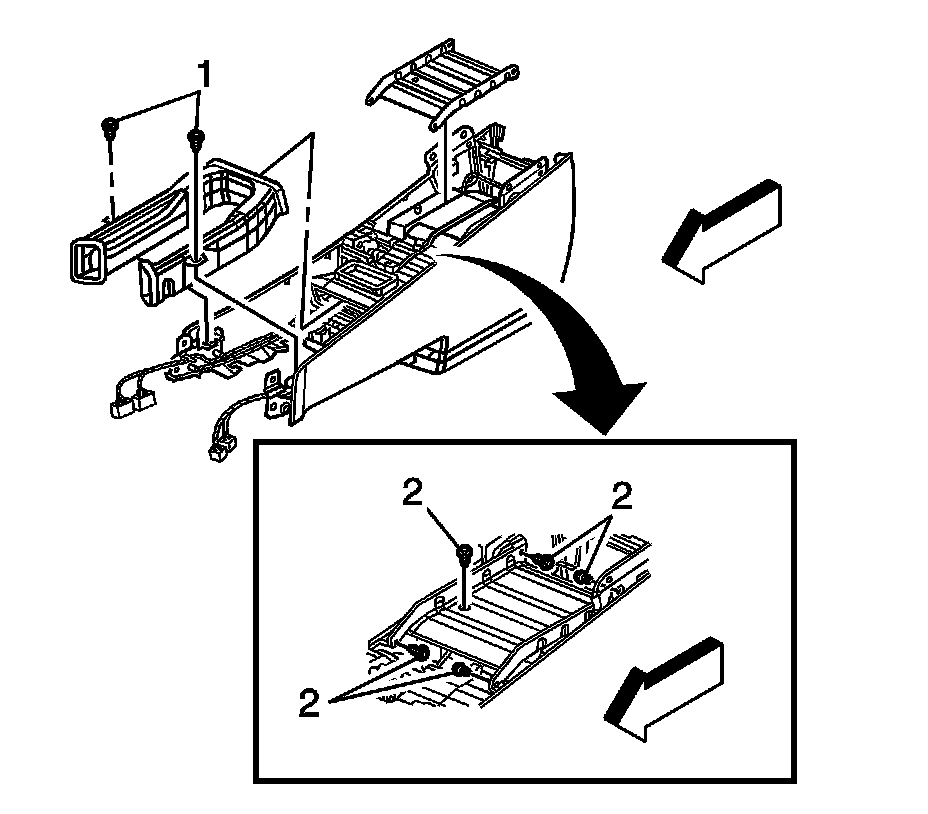 1

2

2

2