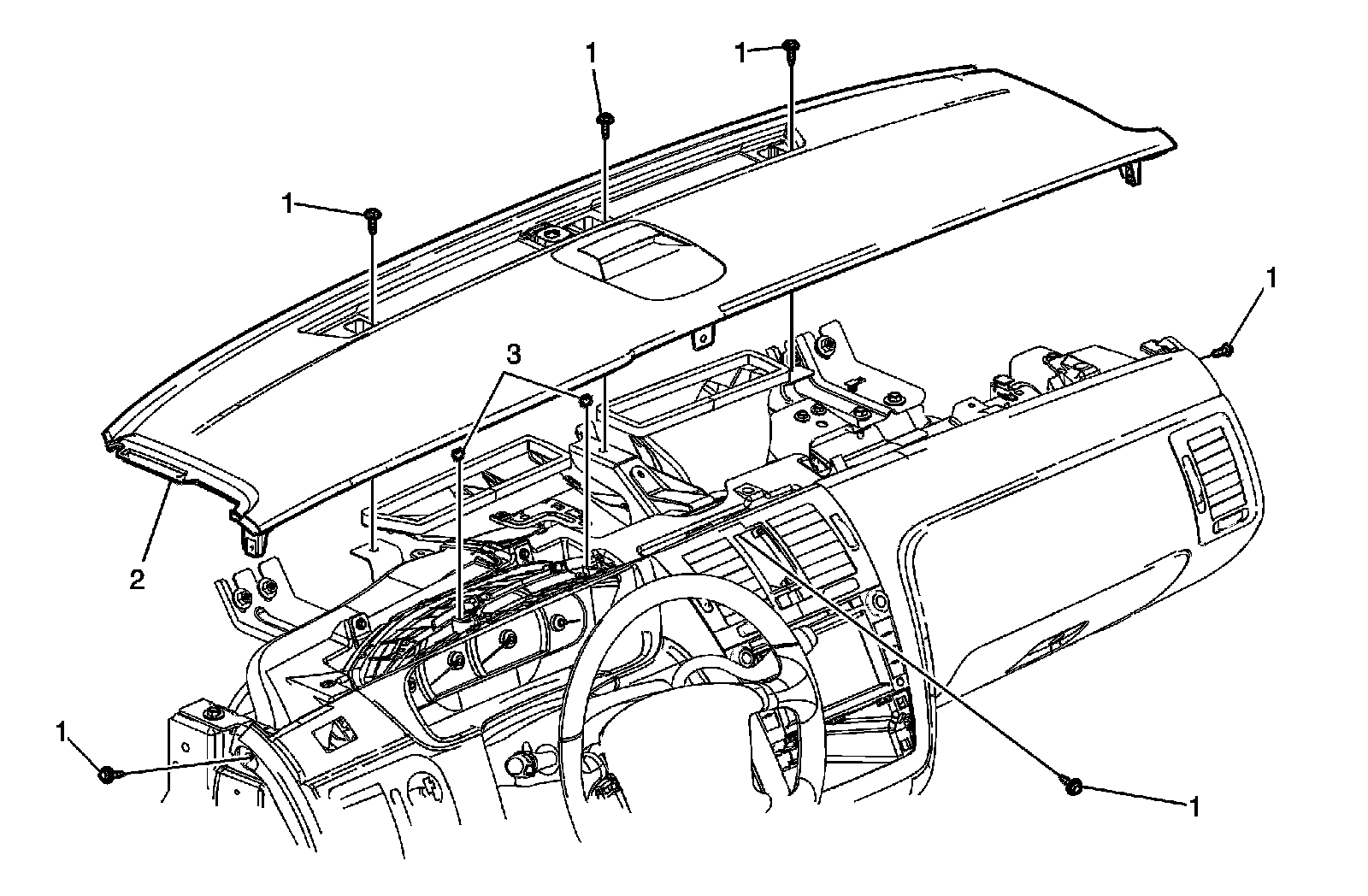 1
1
1
1
3
2
1
1