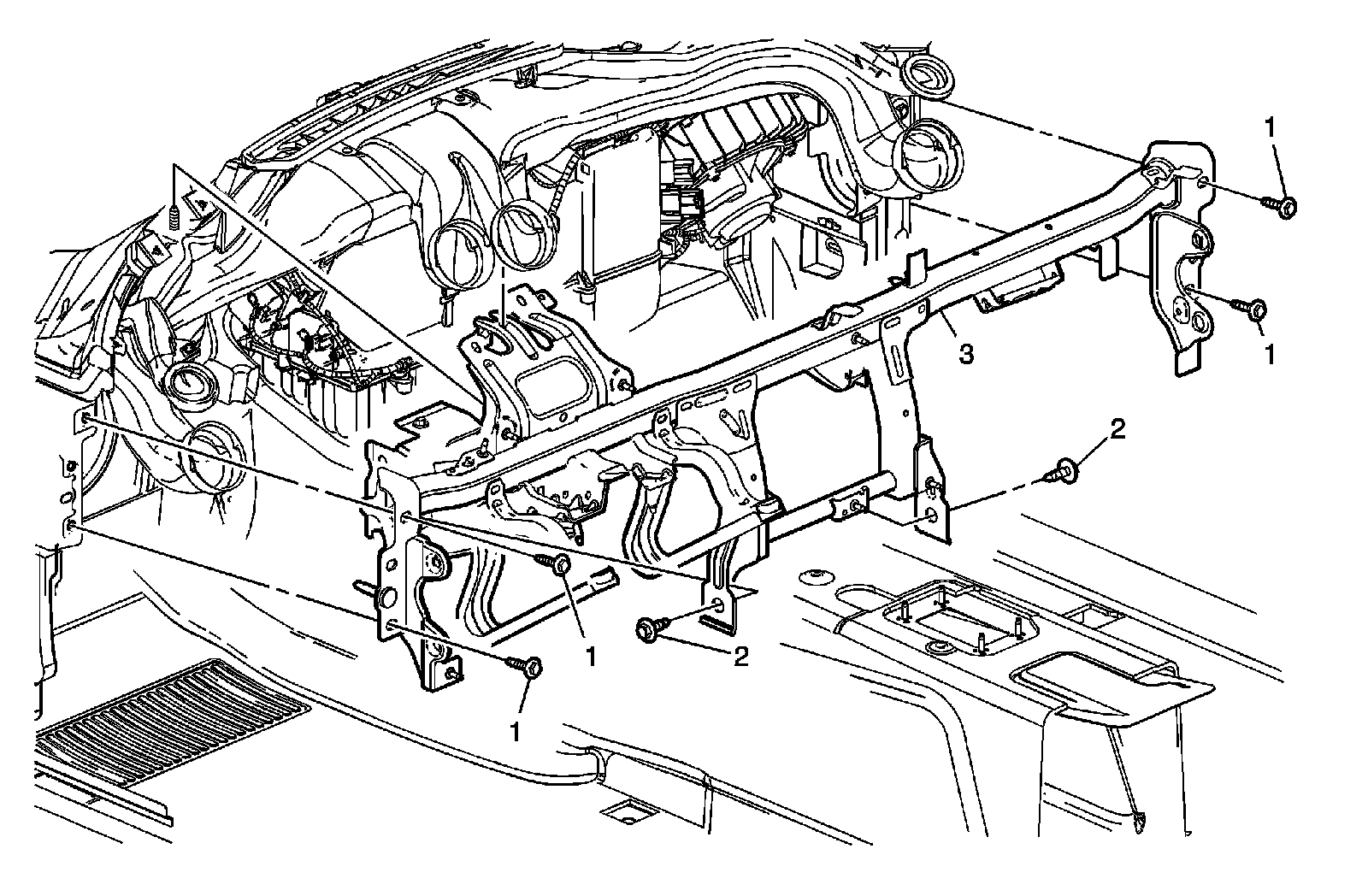 1
1
3
2
1
2
1