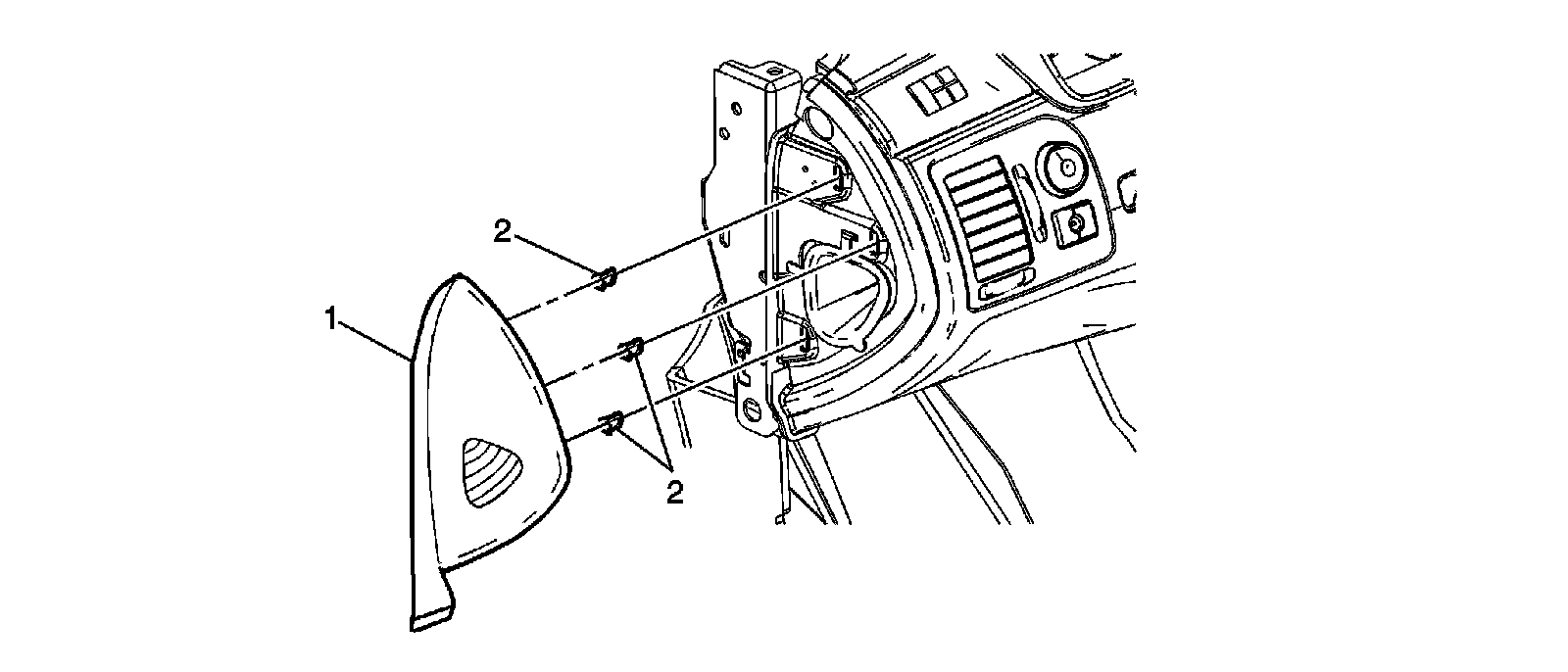 2
1
2