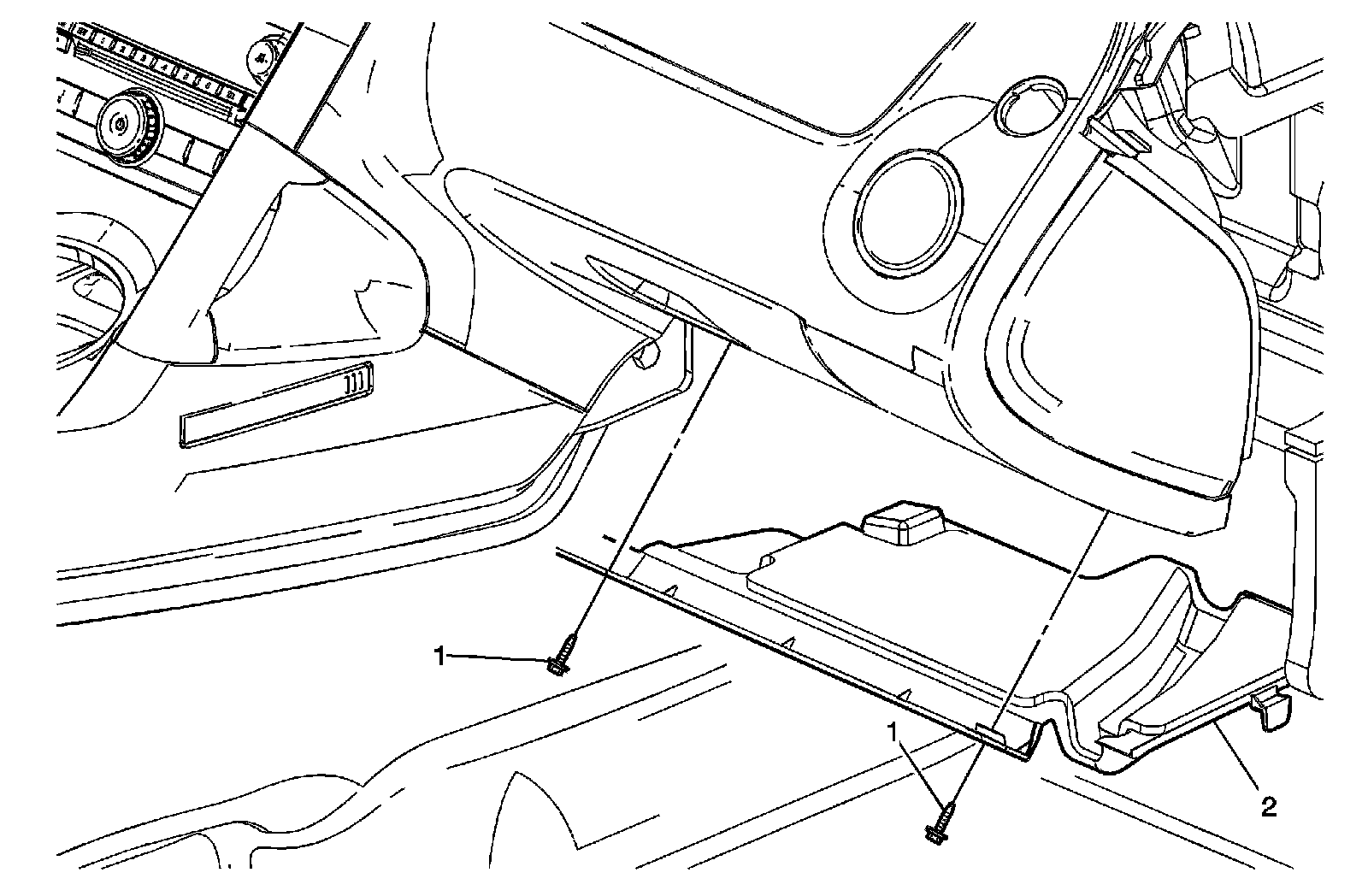 1

1

2