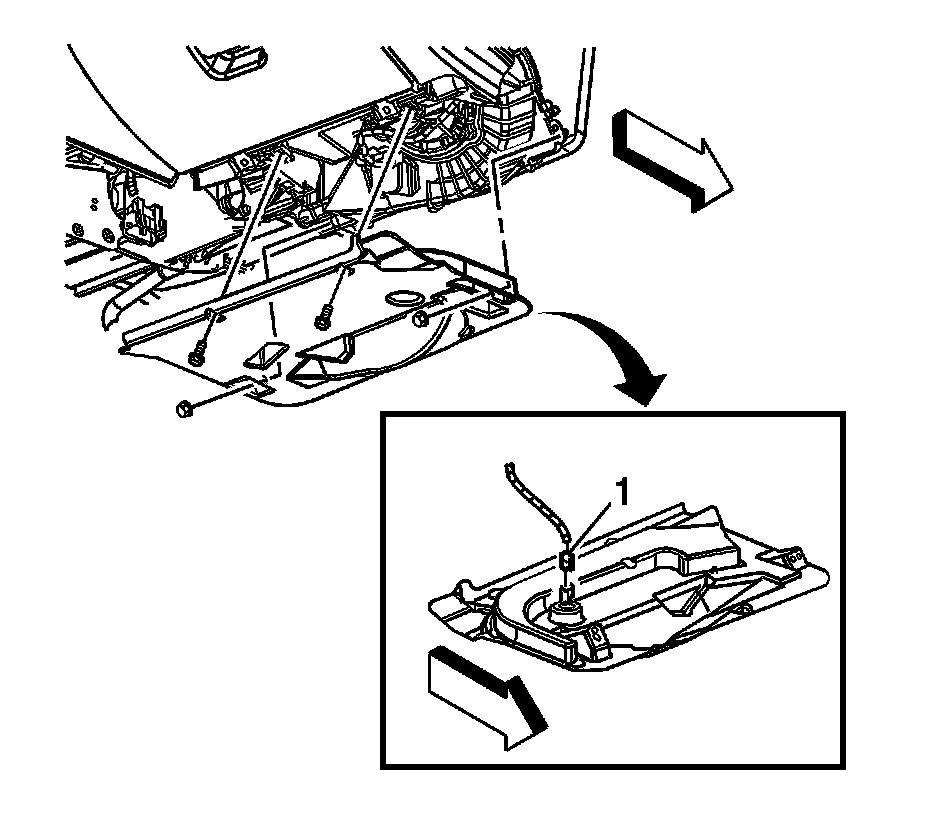 1