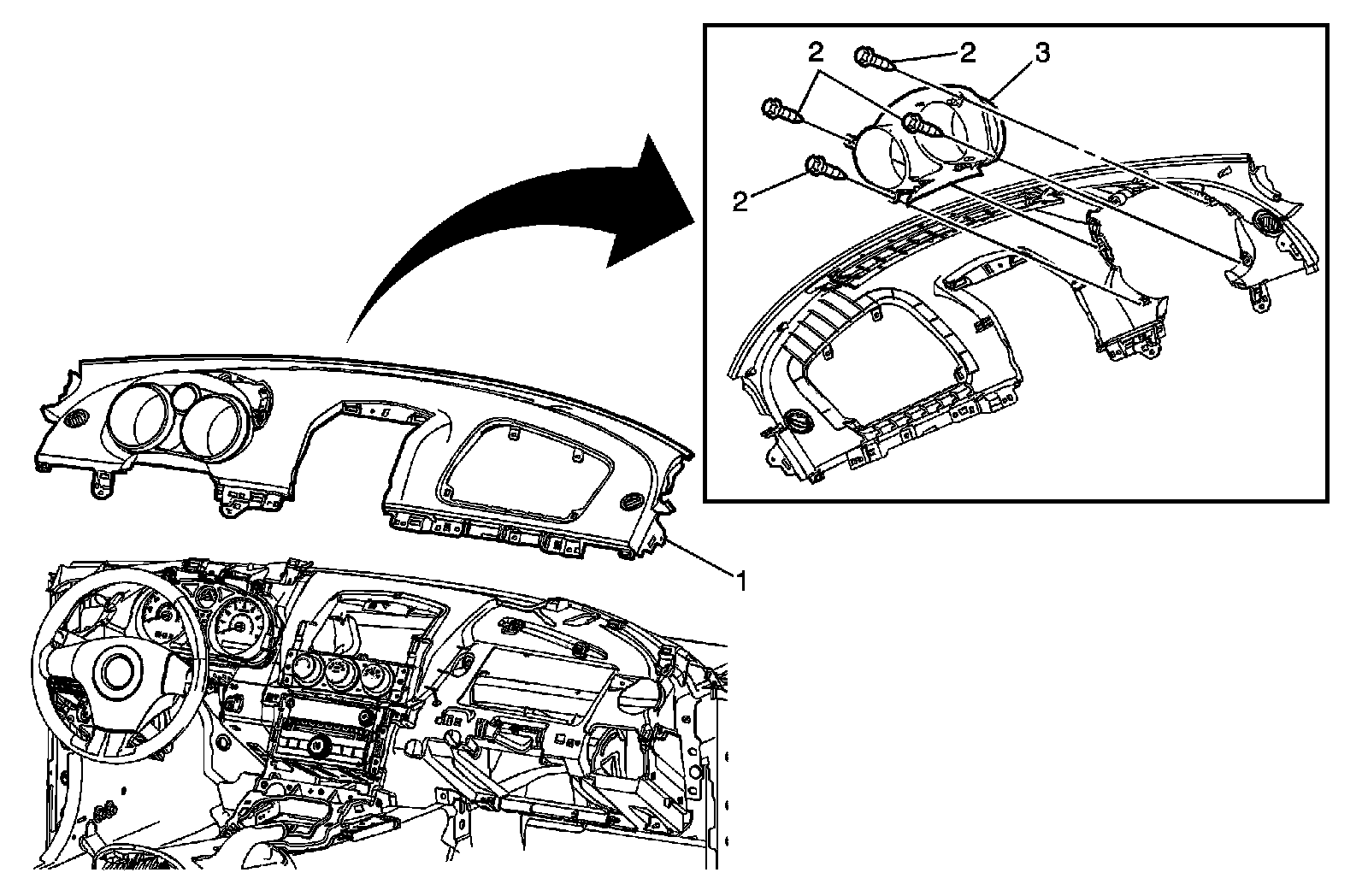 2
2
3
2
1