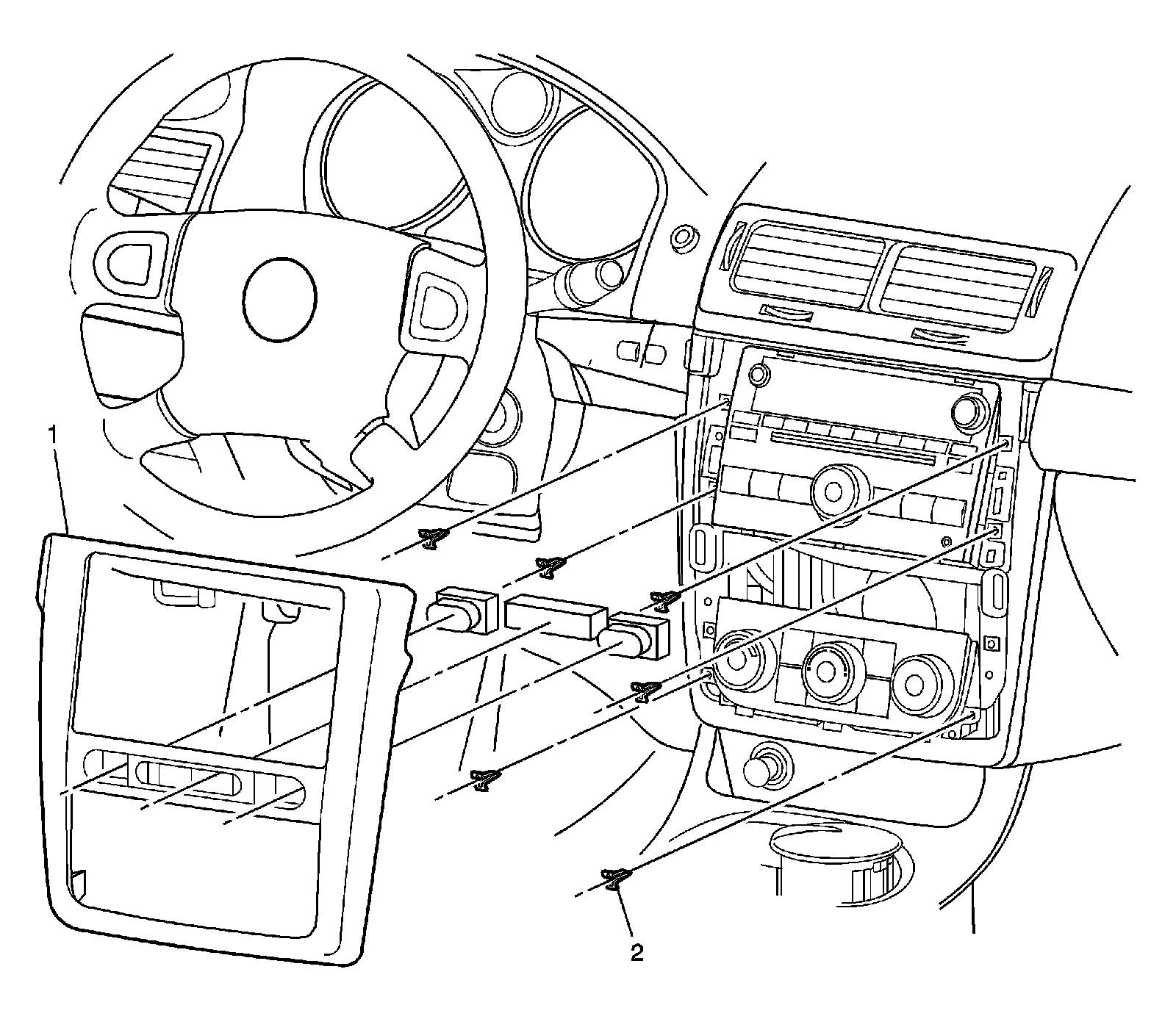 1

2