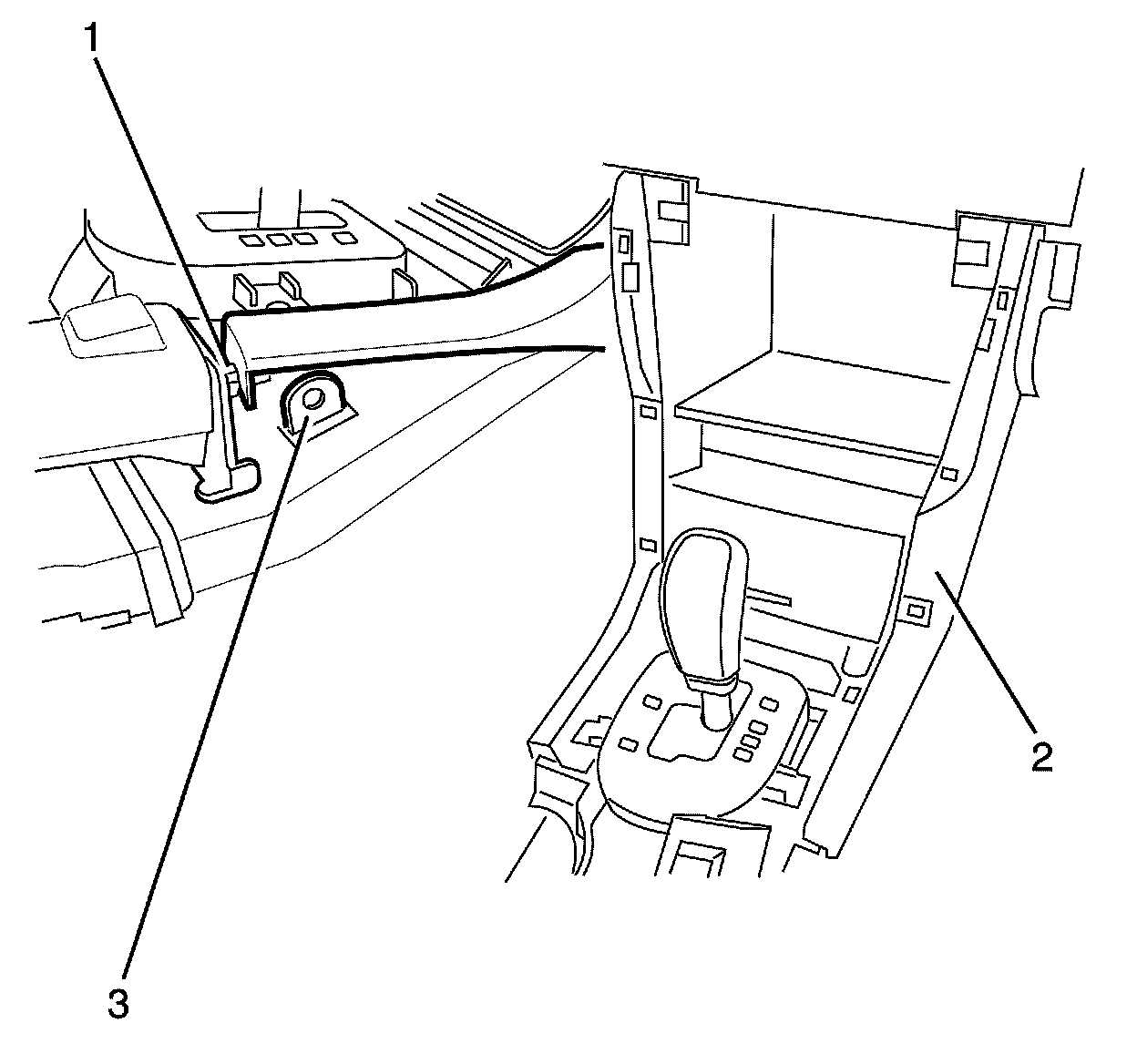 1
2
3