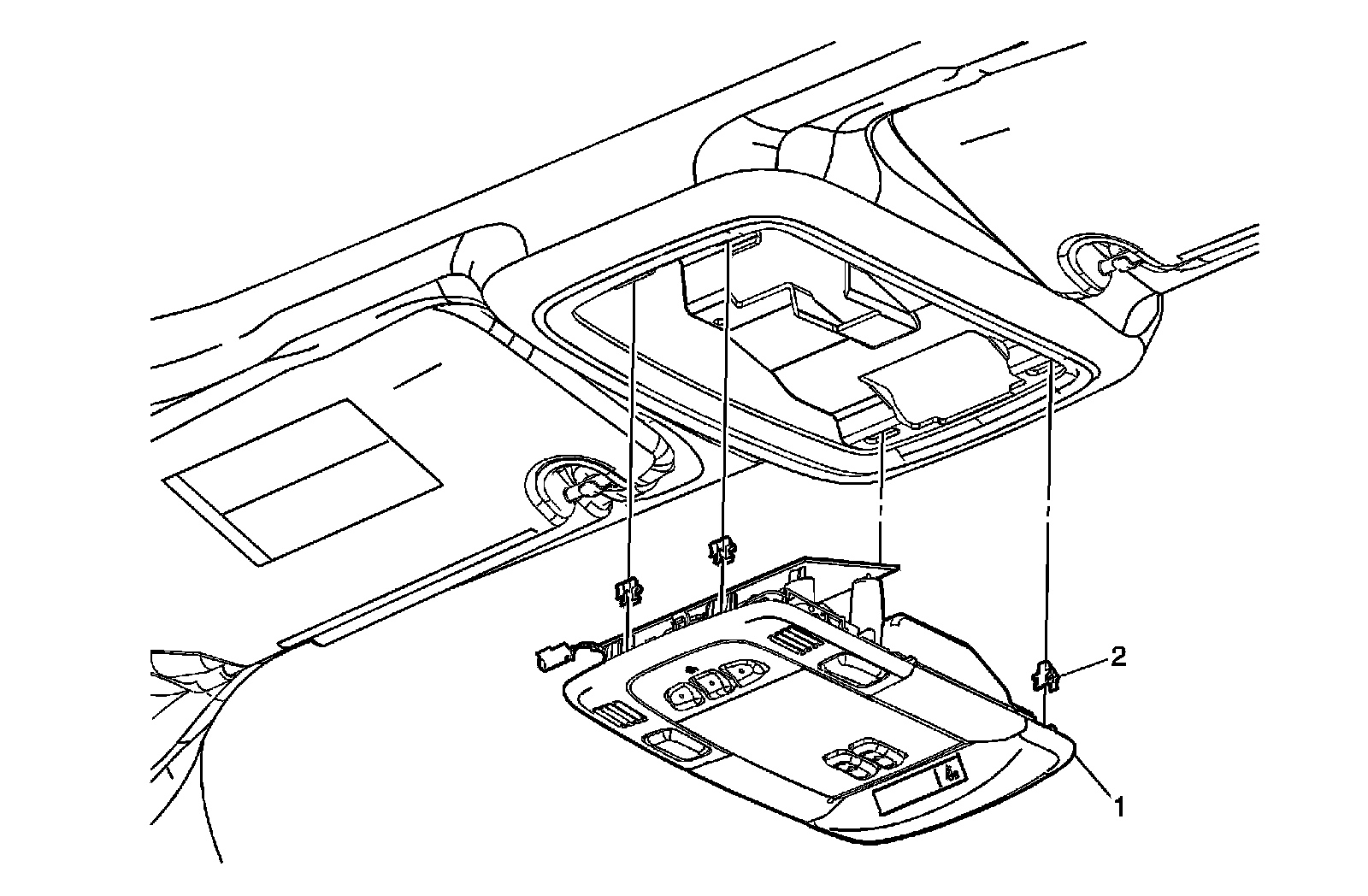 2

1