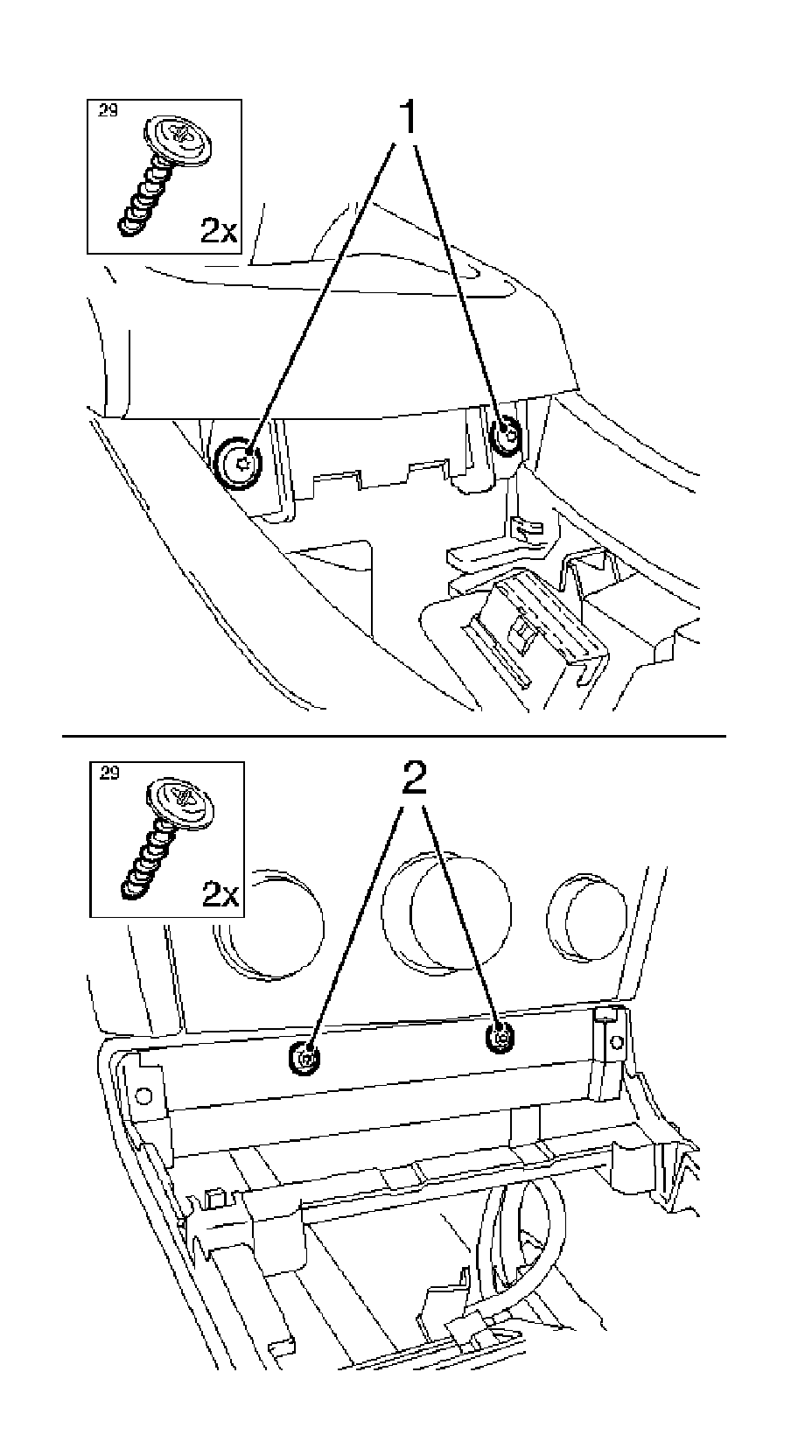 29
2x
1

29
2x
2