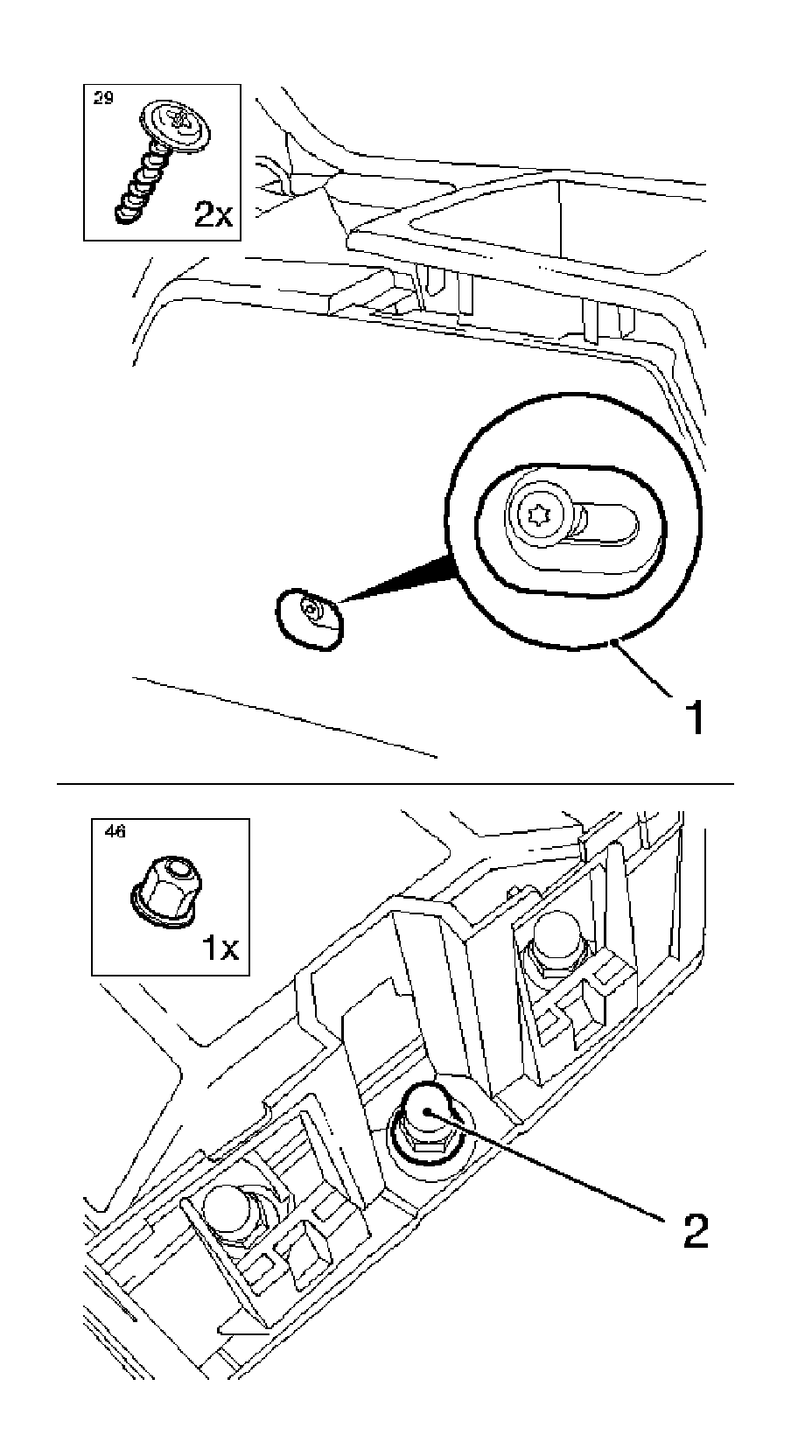 29

2x

1

46

1x

2