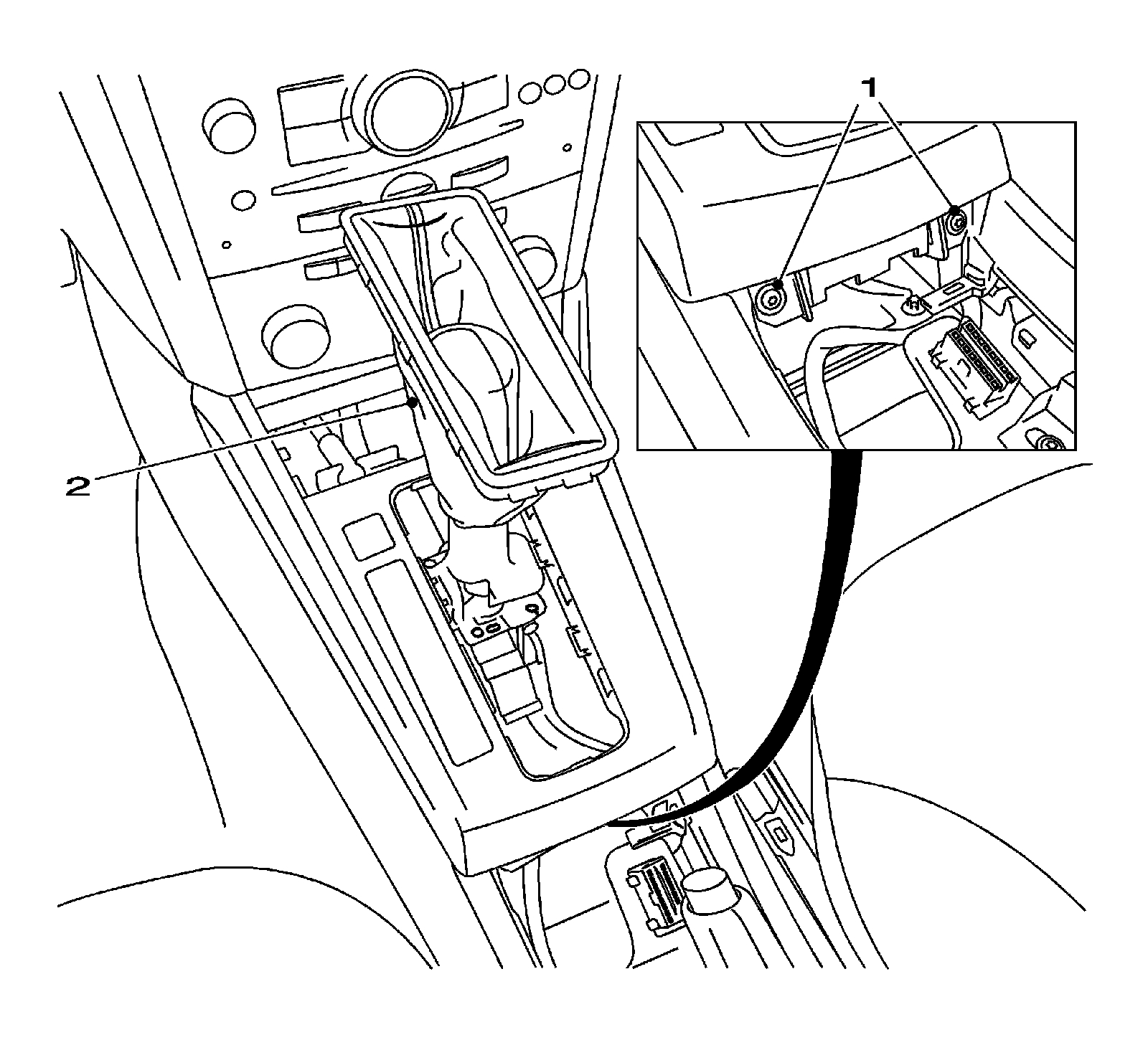 1
2