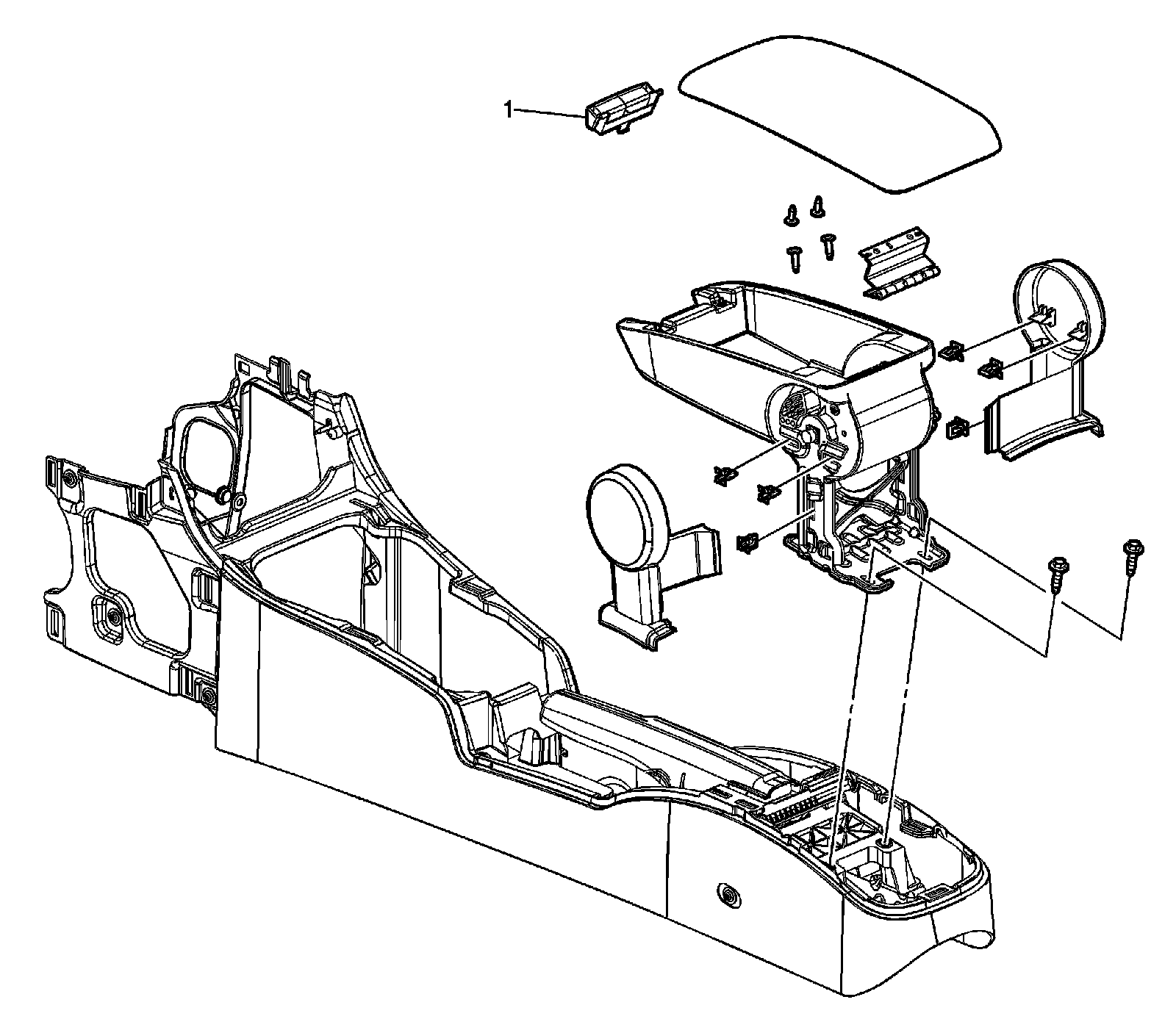 1