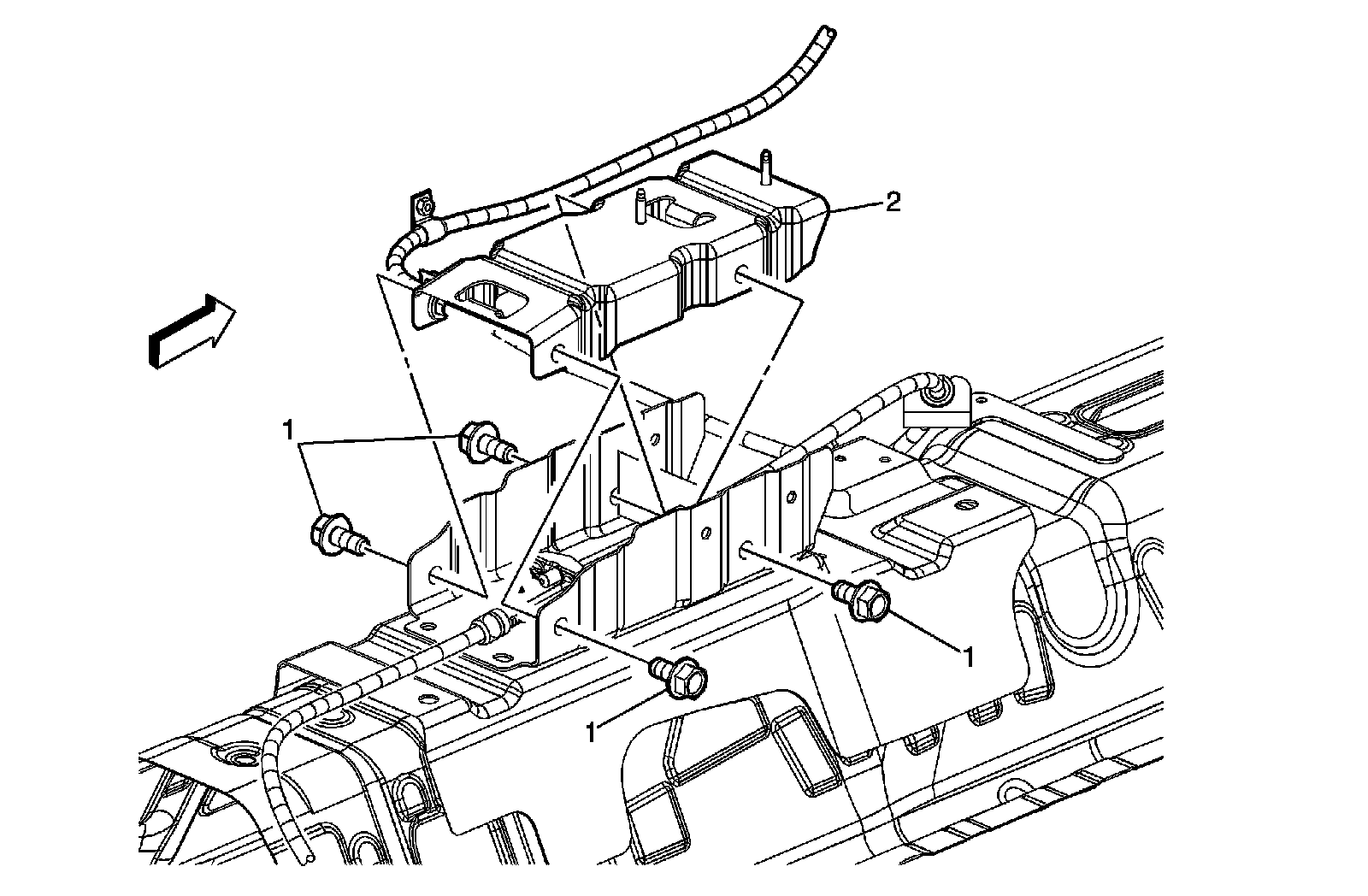 2
1
1
1