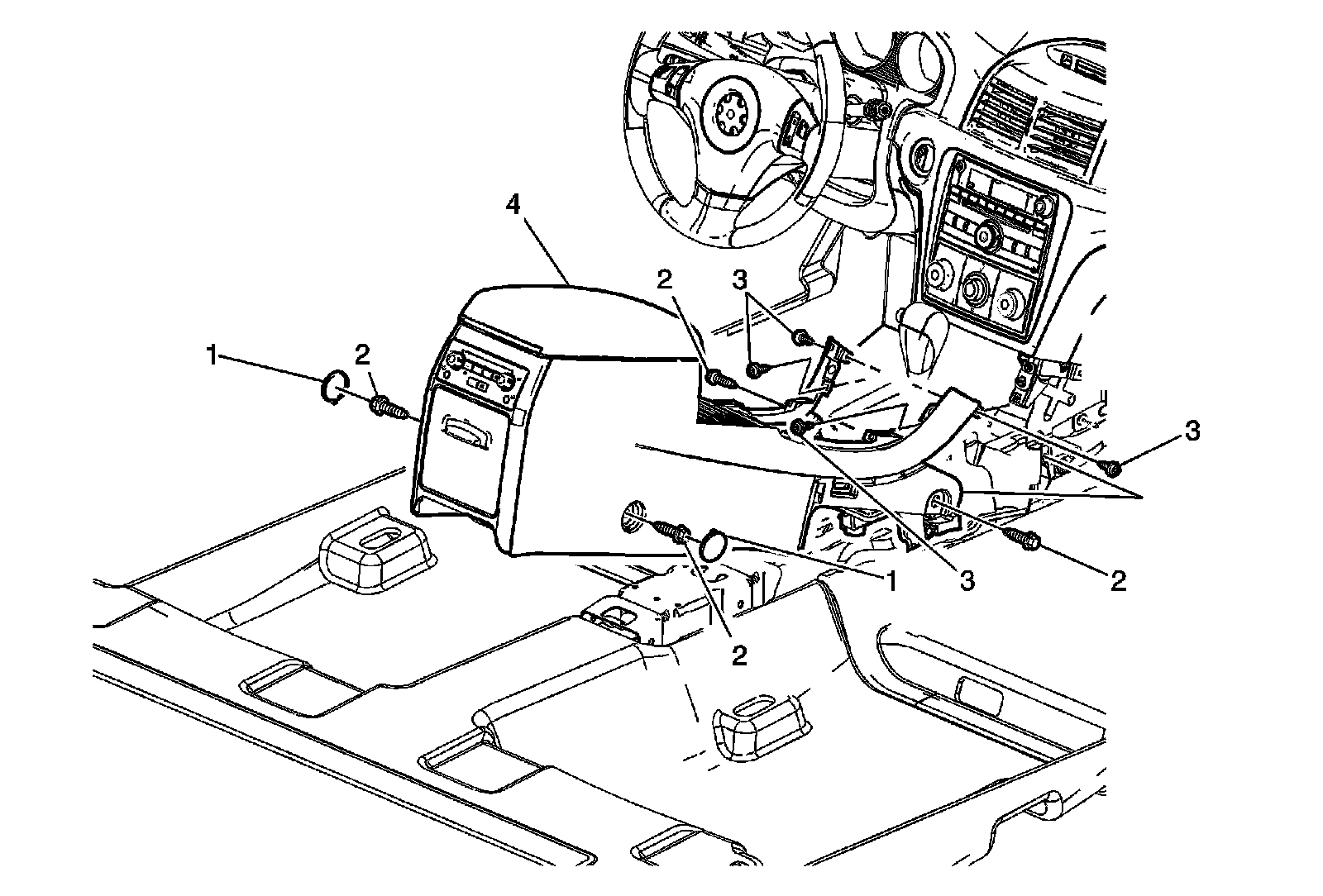 4
2
3
1
2
3
1
3
2
2