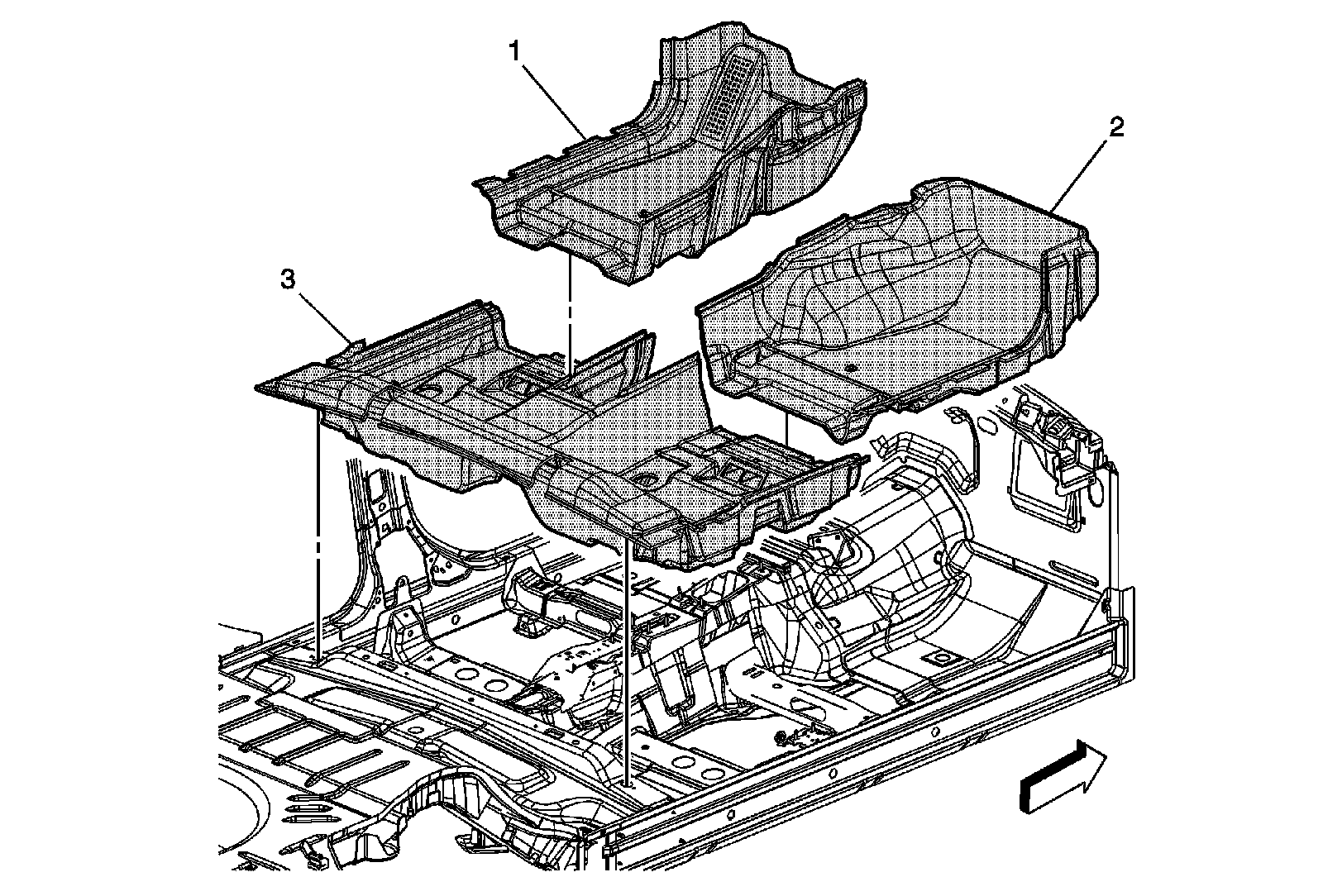 1
2
3