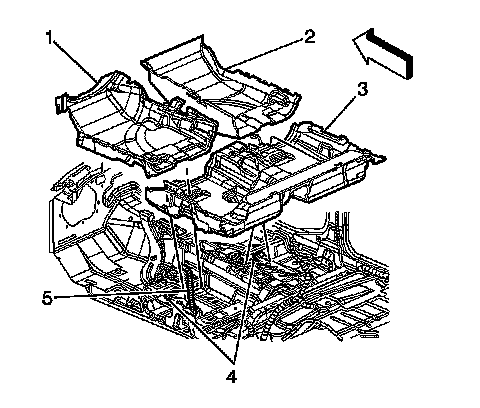 1
2
3
5
4