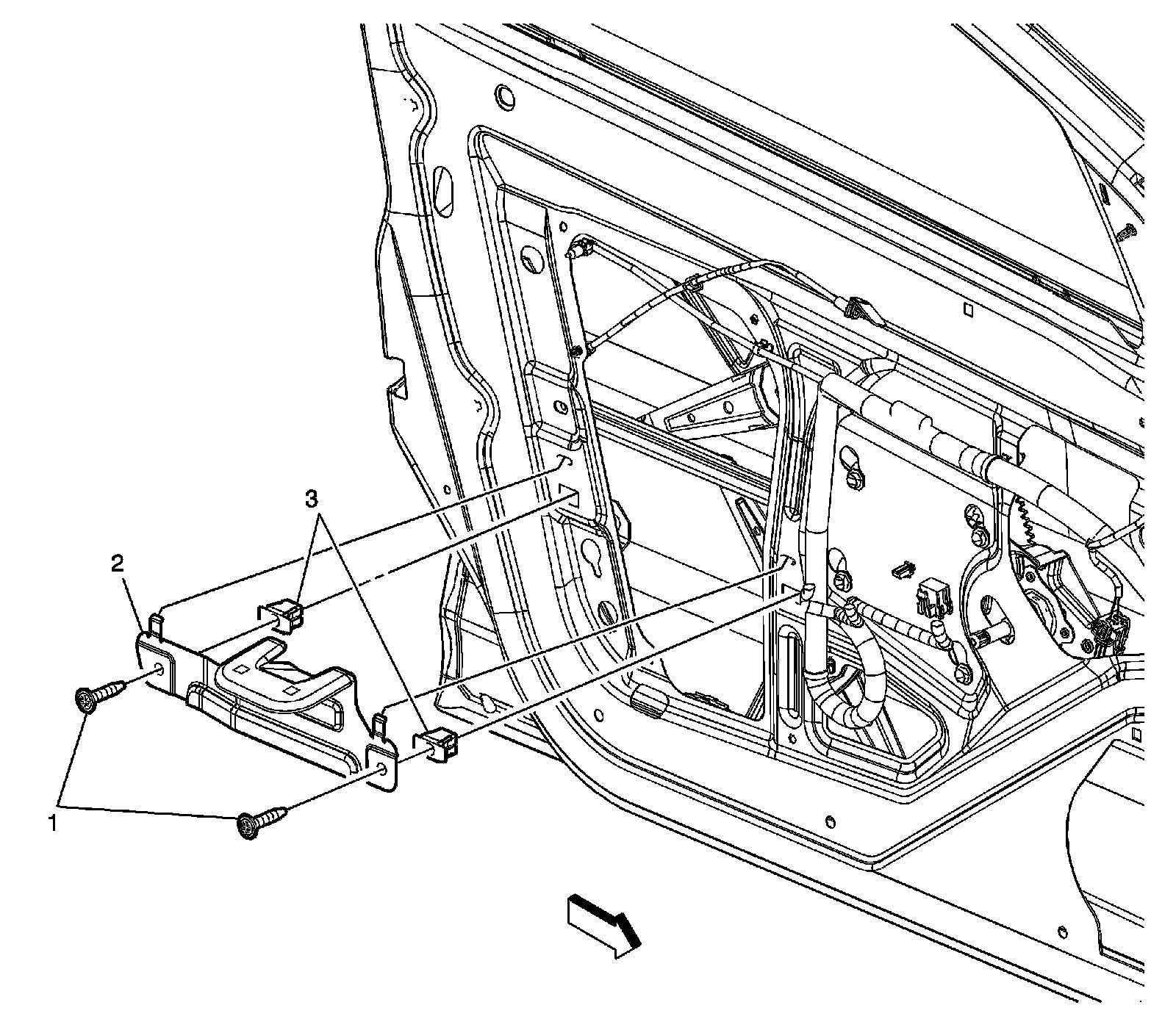 3
2
1